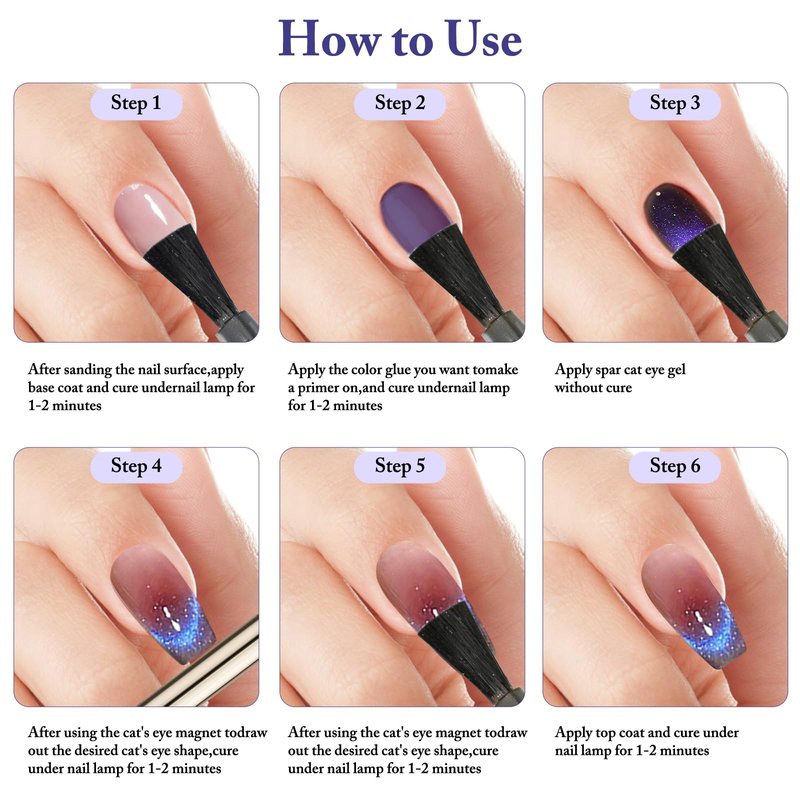 How to Use

Step 1

After sanding the nail surface,apply base coat and cure undernail lamp for 1-2 minutes

Step 2

Apply the color glue you want tomake a primer on,and cure undernail lamp for 1-2 minutes

Step 3

Apply spar cat eye gel without cure

Step 4

After using the cat's eye magnet todraw out the desired cat's eye shape,cure under nail lamp for 1-2 minutes

Step 5

After using the cat's eye magnet todraw out the desired cat's eye shape,cure under nail lamp for 1-2 minutes

Step 6

Apply top coat and cure under nail lamp for 1-2 minutes