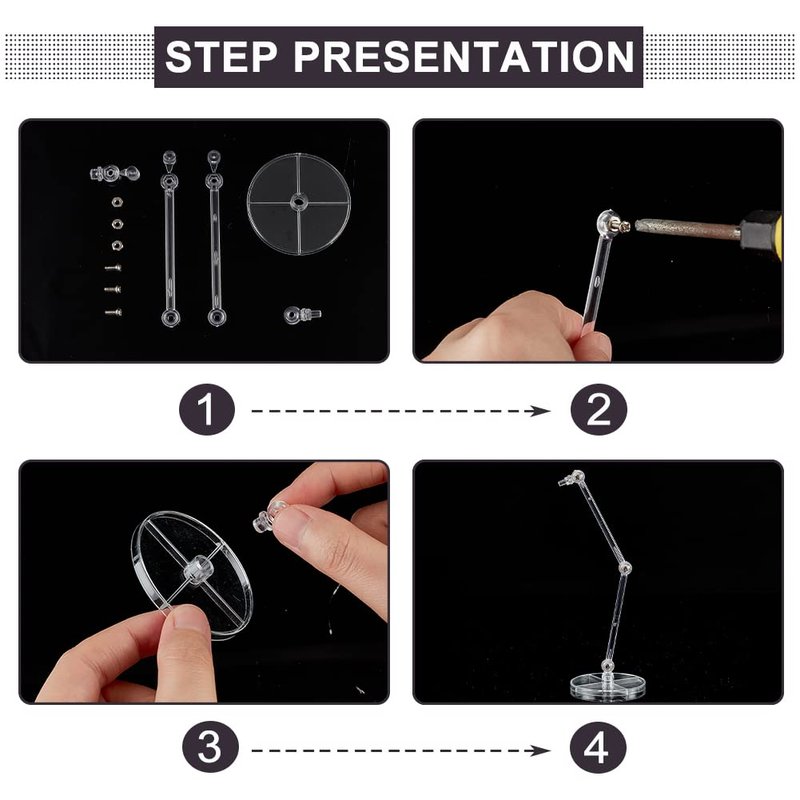 STEP PRESENTATION

1

2

3

4