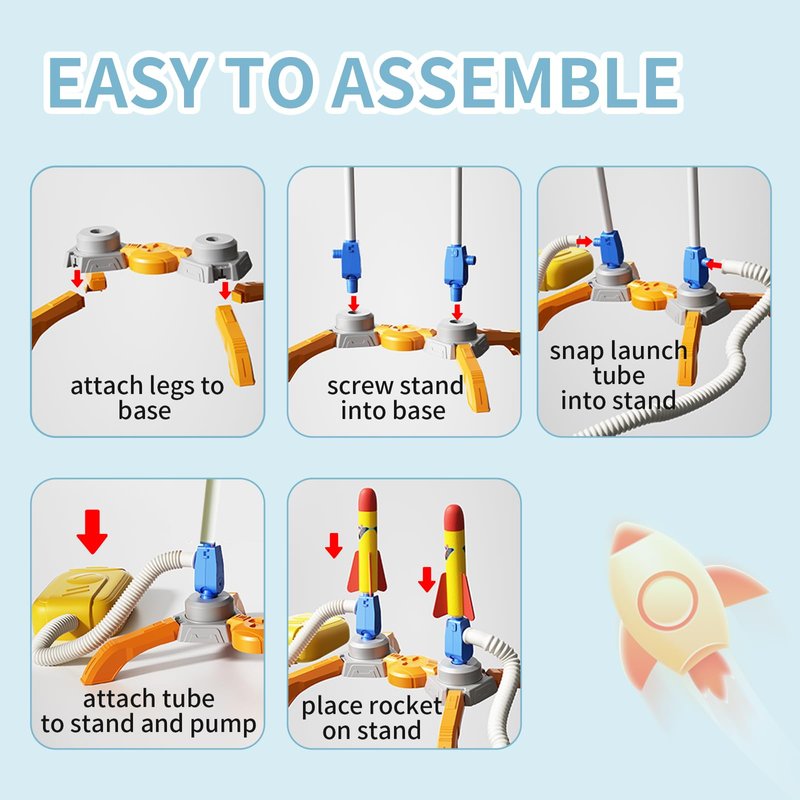 EASY TO ASSEMBLE

attach legs to base

screw stand into base

snap launch tube into stand

attach tube to stand and pump

place rocket on stand