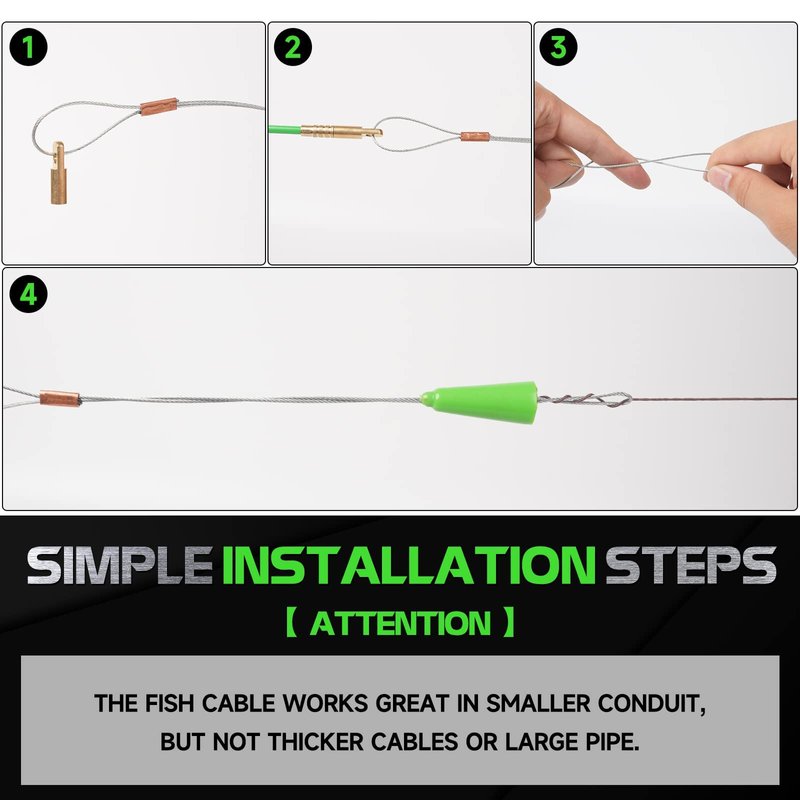 1

2

3

4

SIMPLE INSTALLATION STEPS

【 ATTENTION 】

THE FISH CABLE WORKS GREAT IN SMALLER CONDUIT, BUT NOT THICKER CABLES OR LARGE PIPE.