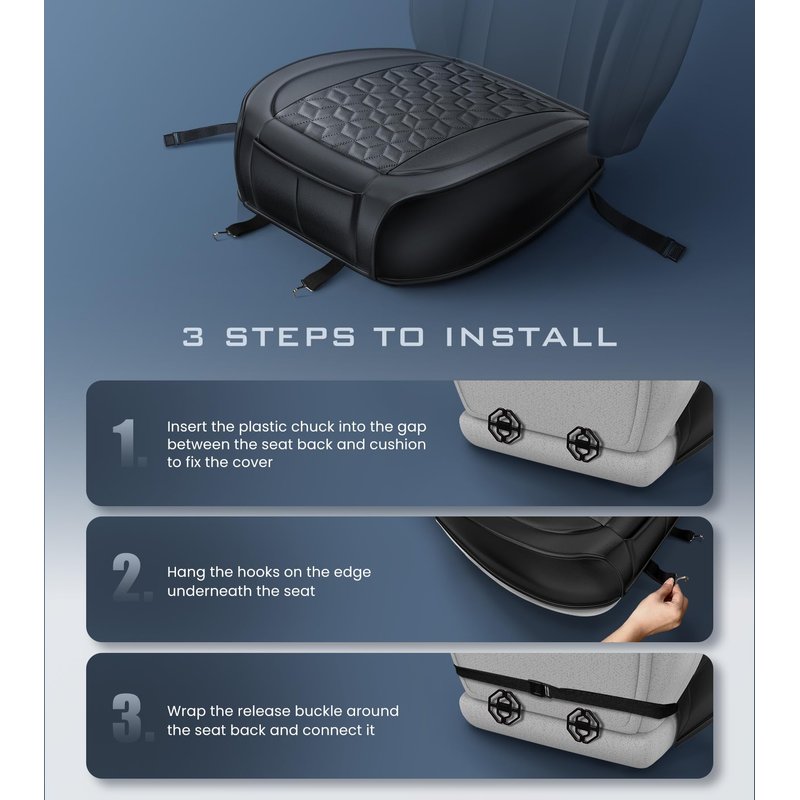 3 STEPS TO INSTALL

1. Insert the plastic chuck into the gap between the seat back and cushion to fix the cover

2. Hang the hooks on the edge underneath the seat

3. Wrap the release buckle around the seat back and connect it