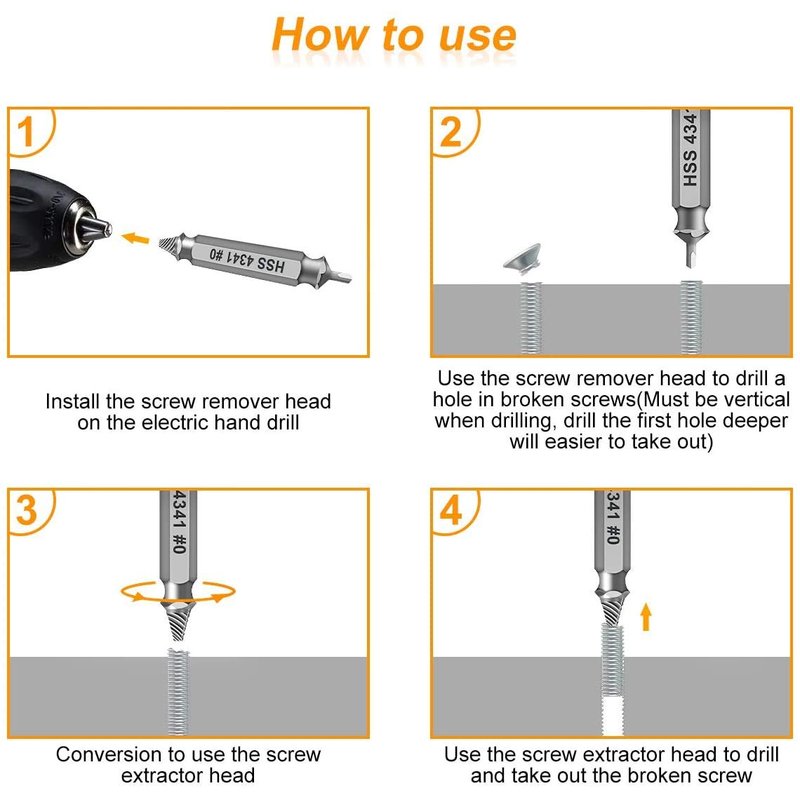 How to use

1

HSS 4341 #0

Install the screw remover head on the electric hand drill

2

HSS 434

Use the screw remover head to drill a hole in broken screws(Must be vertical when drilling, drill the first hole deeper will easier to take out)

3

4341 #0

Conversion to use the screw extractor head

4

341 #0

Use the screw extractor head to drill and take out the broken screw