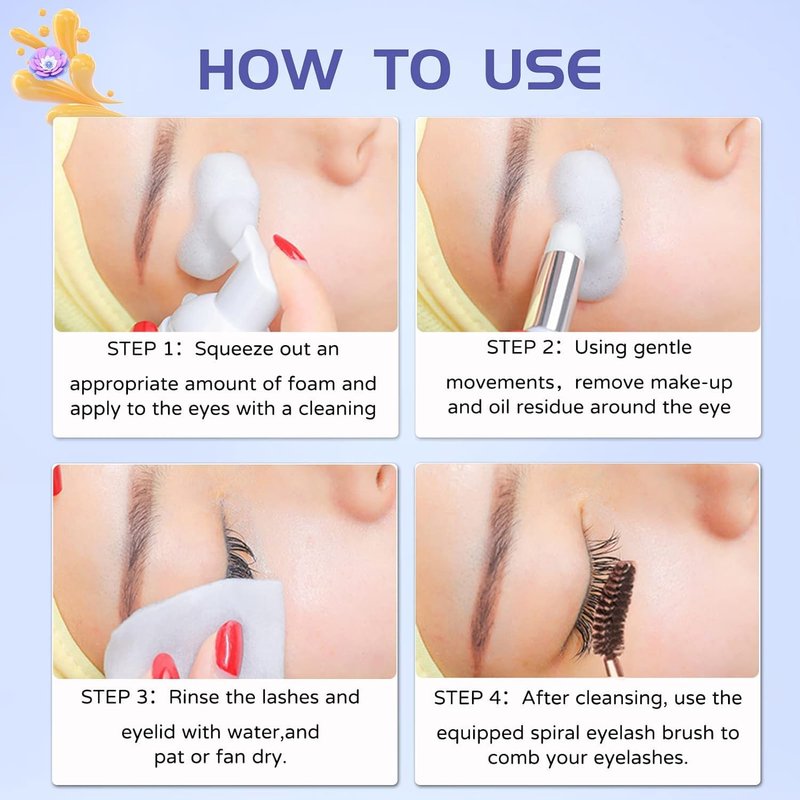 HOW TO USE

STEP 1：Squeeze out an appropriate amount of foam and apply to the eyes with a cleaning

STEP 2：Using gentle movements，remove make-up and oil residue around the eye

STEP 3：Rinse the lashes and eyelid with water,and pat or fan dry.

STEP 4：After cleansing, use the equipped spiral eyelash brush to comb your eyelashes.