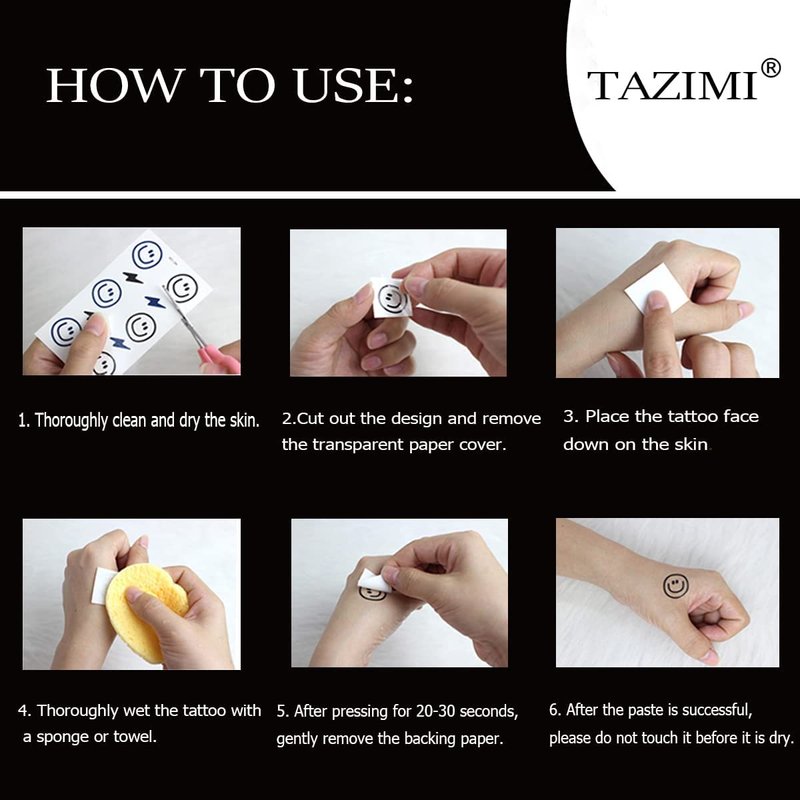 HOW TO USE:

TAZIMI®

1. Thoroughly clean and dry the skin.

2.Cut out the design and remove the transparent paper cover.

3. Place the tattoo face down on the skin.

4. Thoroughly wet the tattoo with a sponge or towel.

5. After pressing for 20-30 seconds, gently remove the backing paper.

6. After the paste is successful, please do not touch it before it is dry.