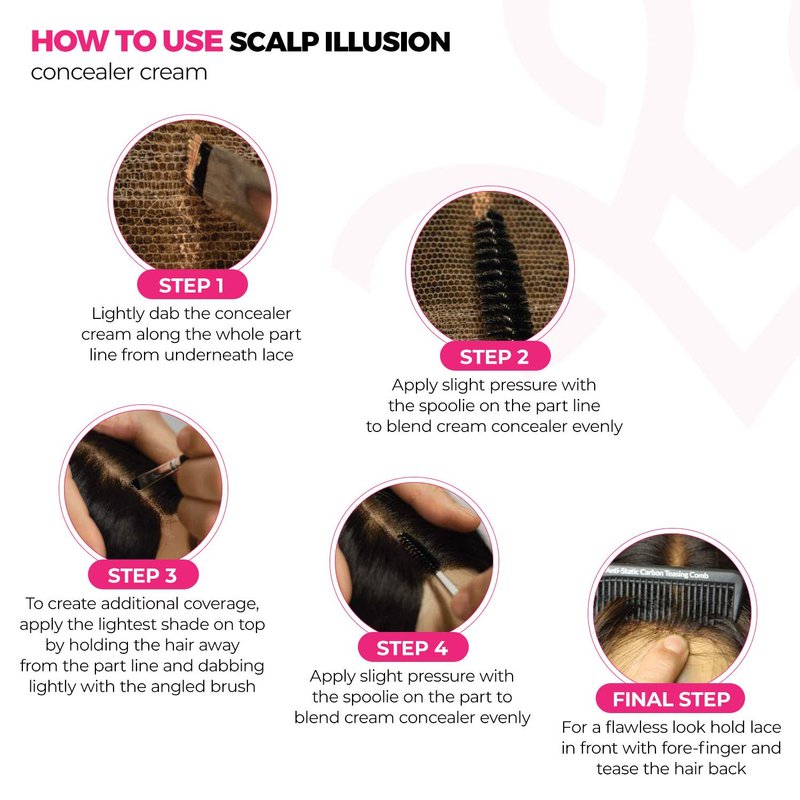 HOW TO USE SCALP ILLUSION
concealer cream

STEP 1
Lightly dab the concealer cream along the whole part line from underneath lace

STEP 2
Apply slight pressure with the spoolie on the part line to blend cream concealer evenly

STEP 3
To create additional coverage, apply the lightest shade on top by holding the hair away from the part line and dabbing lightly with the angled brush

STEP 4
Apply slight pressure with the spoolie on the part to blend cream concealer evenly

Anti-Static Carbon Teasing Comb

FINAL STEP
For a flawless look hold lace in front with fore-finger and tease the hair back