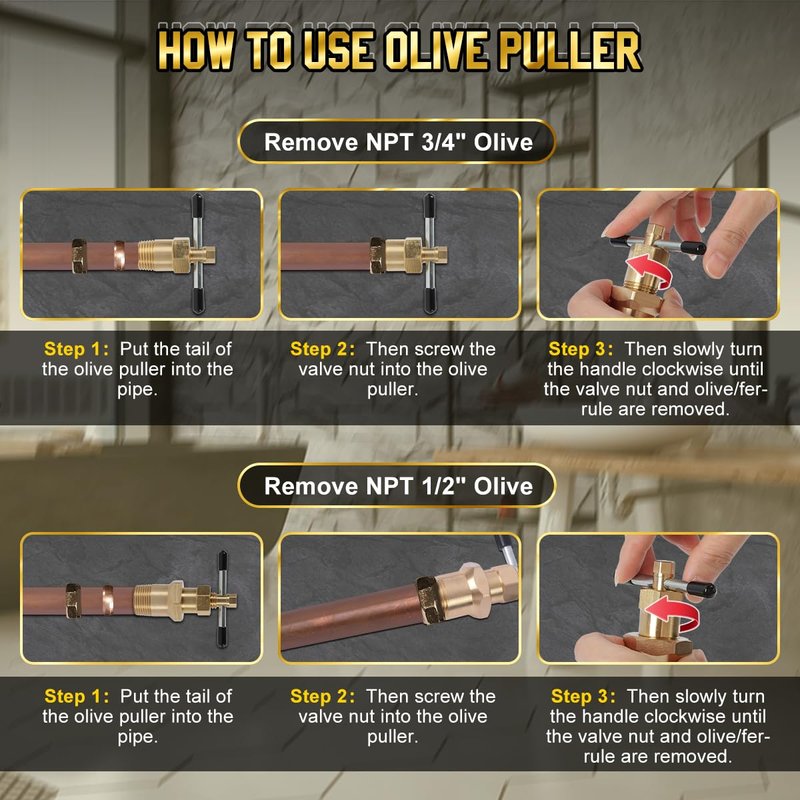 HOW TO USE OLIVE PULLER

Remove NPT 3/4" Olive

Step 1: Put the tail of the olive puller into the pipe.

Step 2: Then screw the valve nut into the olive puller.

Step 3: Then slowly turn the handle clockwise until the valve nut and olive/ferrule are removed.

Remove NPT 1/2" Olive

Step 1: Put the tail of the olive puller into the pipe.

Step 2: Then screw the valve nut into the olive puller.

Step 3: Then slowly turn the handle clockwise until the valve nut and olive/ferrule are removed.