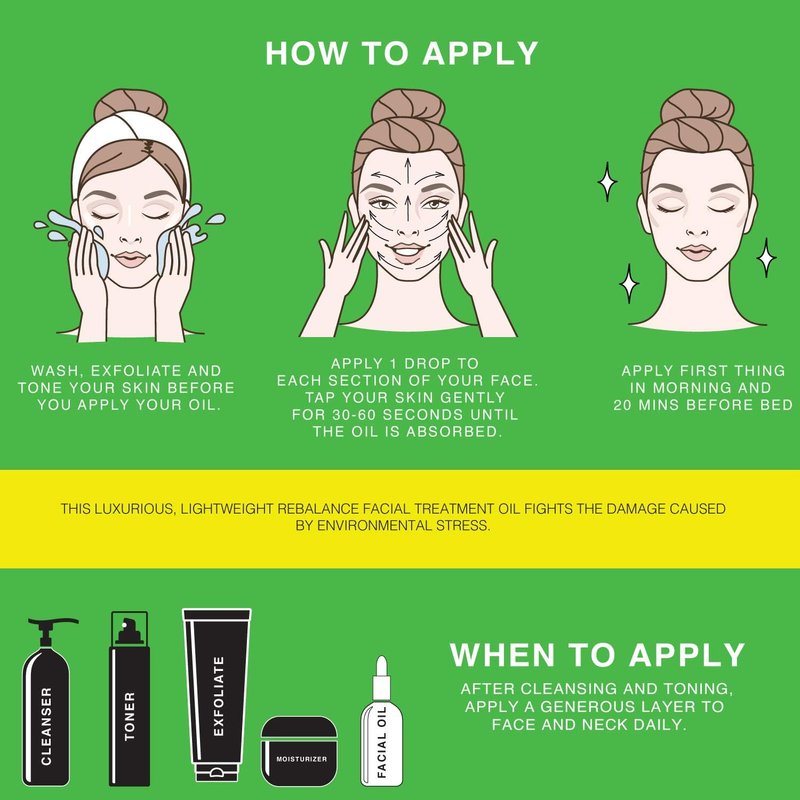 HOW TO APPLY

WASH, EXFOLIATE AND TONE YOUR SKIN BEFORE YOU APPLY YOUR OIL.

APPLY 1 DROP TO EACH SECTION OF YOUR FACE. TAP YOUR SKIN GENTLY FOR 30-60 SECONDS UNTIL THE OIL IS ABSORBED.

APPLY FIRST THING IN MORNING AND 20 MINS BEFORE BED

THIS LUXURIOUS, LIGHTWEIGHT REBALANCE FACIAL TREATMENT OIL FIGHTS THE DAMAGE CAUSED BY ENVIRONMENTAL STRESS.

CLEANSER

TONER

EXFOLIATE

MOISTURIZER

FACIAL OIL

WHEN TO APPLY

AFTER CLEANSING AND TONING, APPLY A GENEROUS LAYER TO FACE AND NECK DAILY.