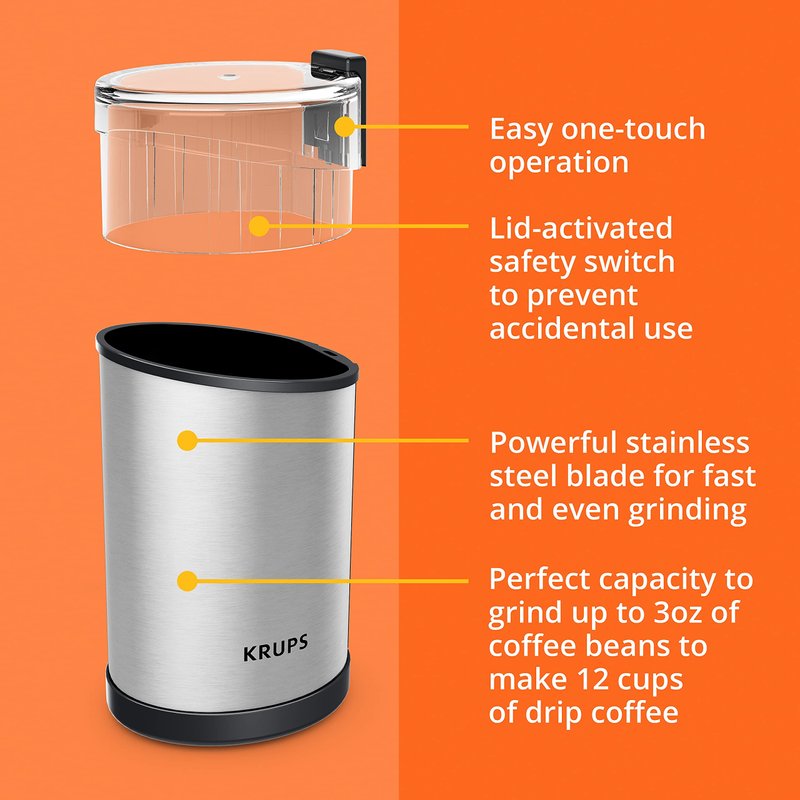 Easy one-touch operation

Lid-activated safety switch to prevent accidental use

Powerful stainless steel blade for fast and even grinding

Perfect capacity to grind up to 3oz of coffee beans to make 12 cups of drip coffee

KRUPS