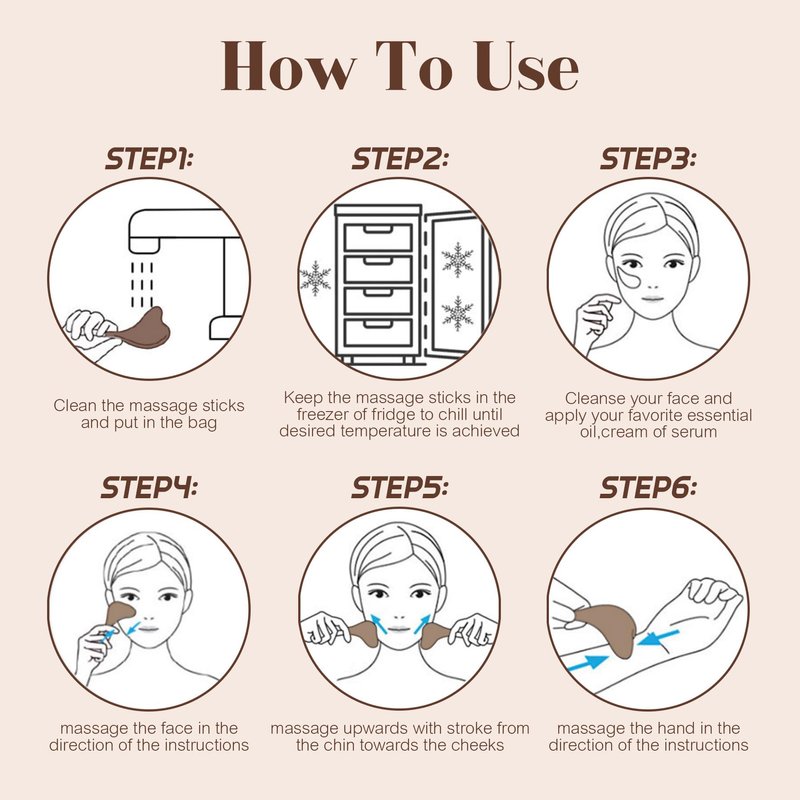 How To Use

STEP1:

Clean the massage sticks and put in the bag

STEP2:

Keep the massage sticks in the freezer of fridge to chill until desired temperature is achieved

STEP3:

Cleanse your face and apply your favorite essential oil,cream of serum

STEP4:

massage the face in the direction of the instructions

STEP5:

massage upwards with stroke from the chin towards the cheeks

STEP6:

massage the hand in the direction of the instructions