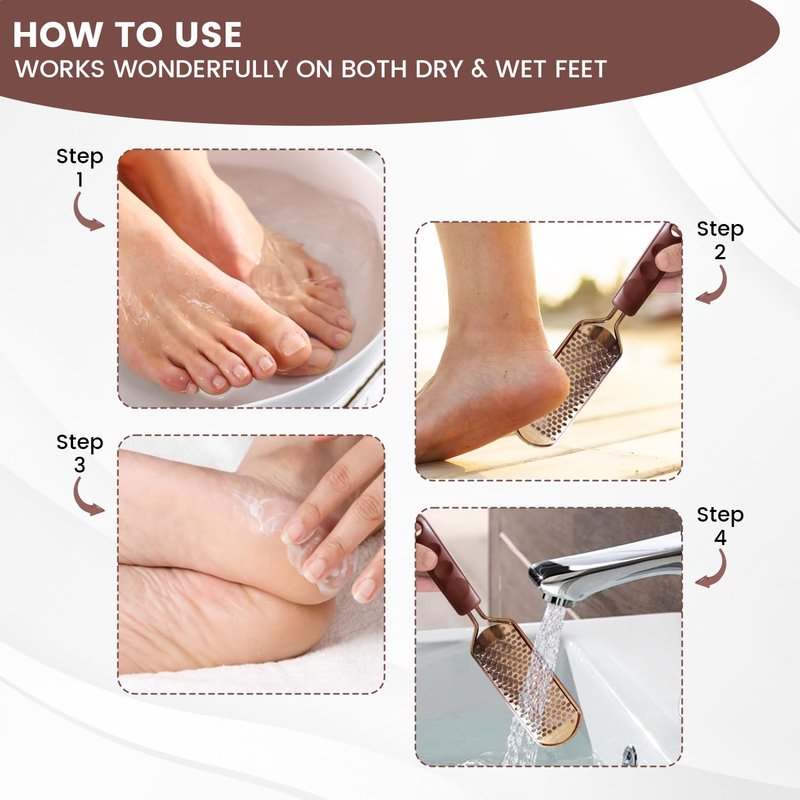 HOW TO USE
WORKS WONDERFULLY ON BOTH DRY & WET FEET

Step 1

Step 2

Step 3

Step 4