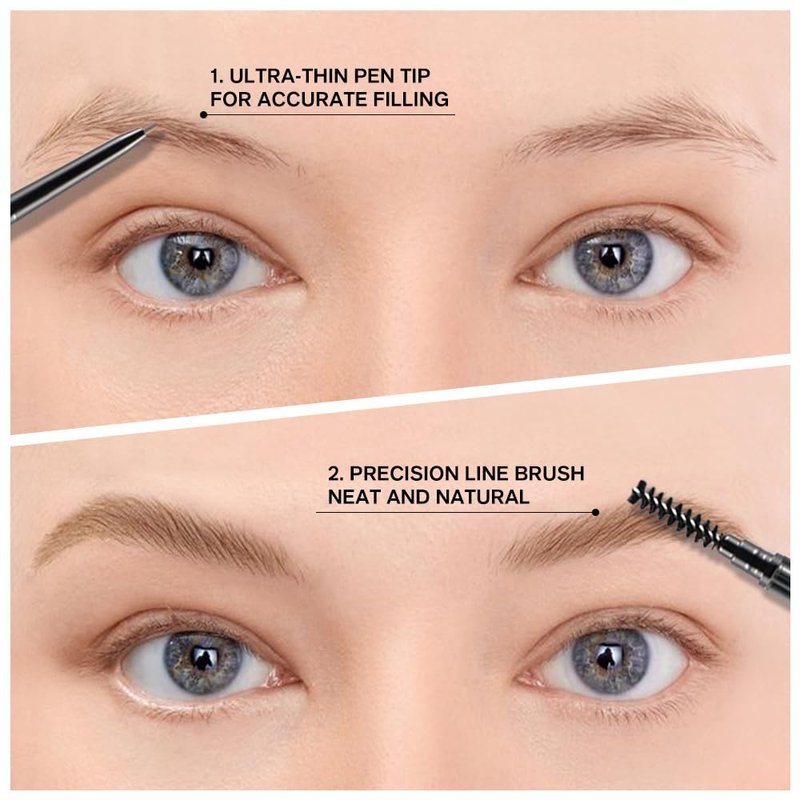 1. ULTRA-THIN PEN TIP
FOR ACCURATE FILLING

2. PRECISION LINE BRUSH
NEAT AND NATURAL