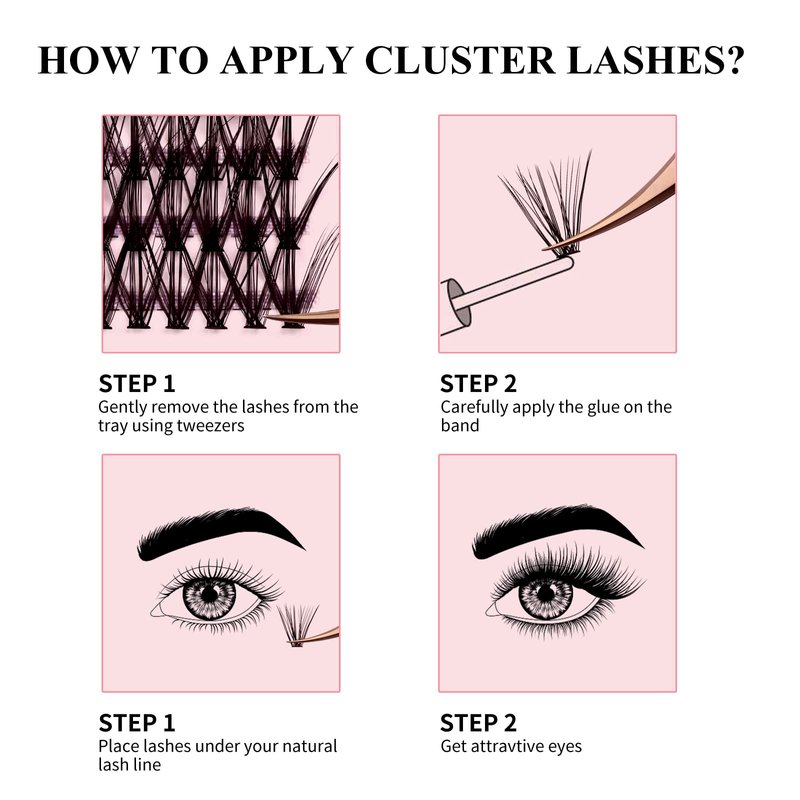 HOW TO APPLY CLUSTER LASHES?

STEP 1
Gently remove the lashes from the tray using tweezers

STEP 2
Carefully apply the glue on the band

STEP 1
Place lashes under your natural lash line

STEP 2
Get attravtive eyes