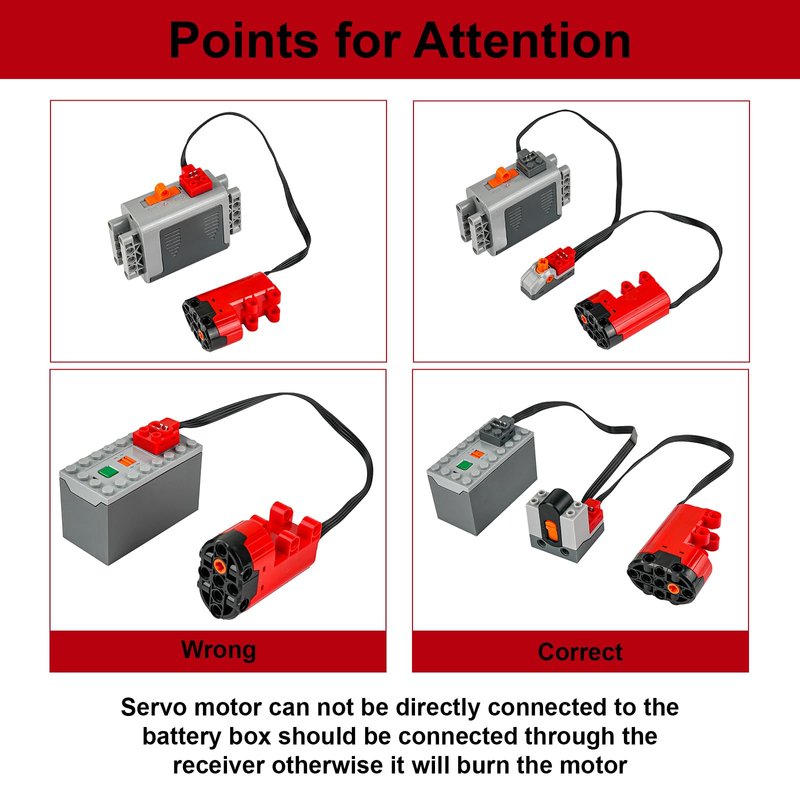 Points for Attention

Wrong

Correct

Servo motor can not be directly connected to the battery box should be connected through the receiver otherwise it will burn the motor