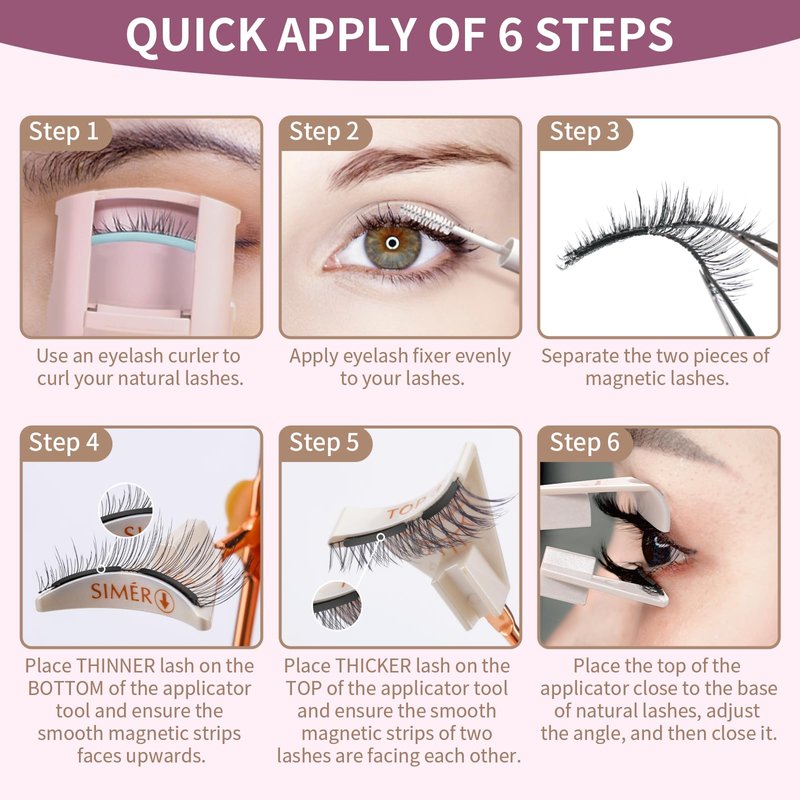 QUICK APPLY OF 6 STEPS

Step 1

Use an eyelash curler to curl your natural lashes.

Step 2

Apply eyelash fixer evenly to your lashes.

Step 3

Separate the two pieces of magnetic lashes.

Step 4

SIMÉR

Place THINNER lash on the BOTTOM of the applicator tool and ensure the smooth magnetic strips faces upwards.

Step 5

TOP

Place THICKER lash on the TOP of the applicator tool and ensure the smooth magnetic strips of two lashes are facing each other.

Step 6

Place the top of the applicator close to the base of natural lashes, adjust the angle, and then close it.