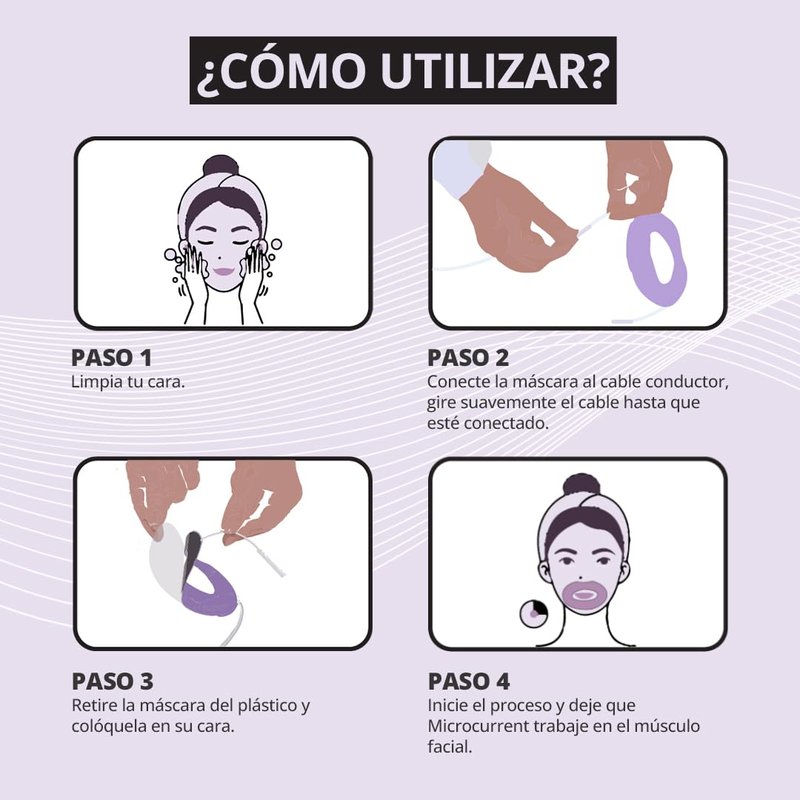 ¿CÓMO UTILIZAR?

PASO 1
Limpia tu cara.

PASO 2
Conecte la máscara al cable conductor, gire suavemente el cable hasta que esté conectado.

PASO 3
Retire la máscara del plástico y colóquela en su cara.

PASO 4
Inicie el proceso y deje que Microcurrent trabaje en el músculo facial.