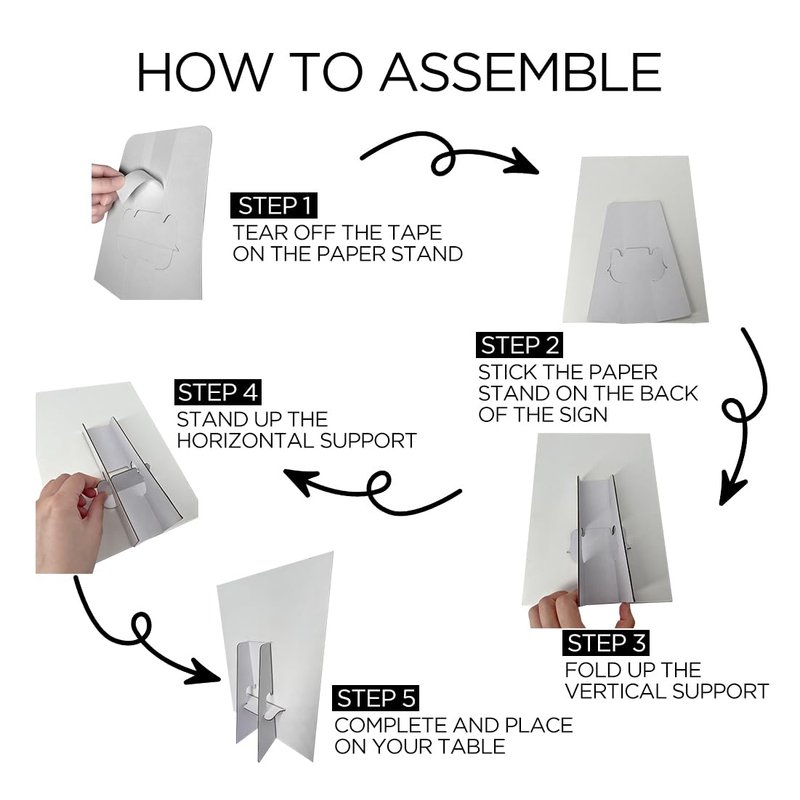 HOW TO ASSEMBLE

STEP 1
TEAR OFF THE TAPE ON THE PAPER STAND

STEP 2
STICK THE PAPER STAND ON THE BACK OF THE SIGN

STEP 3
FOLD UP THE VERTICAL SUPPORT

STEP 4
STAND UP THE HORIZONTAL SUPPORT

STEP 5
COMPLETE AND PLACE ON YOUR TABLE