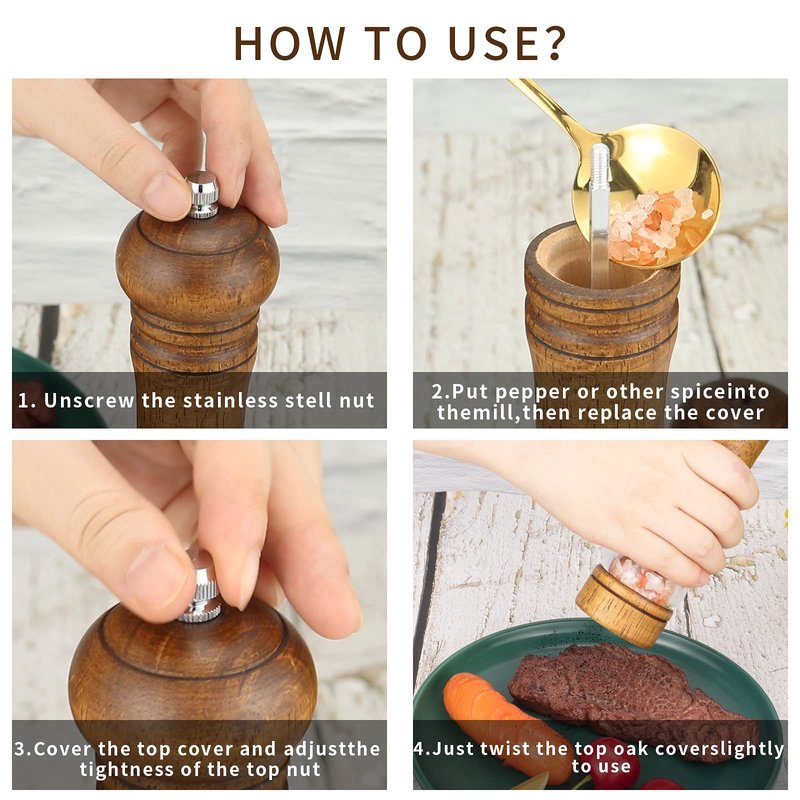 HOW TO USE?

1. Unscrew the stainless stell nut

2.Put pepper or other spiceinto themill,then replace the cover

3.Cover the top cover and adjustthe tightness of the top nut

4.Just twist the top oak coverslightly to use