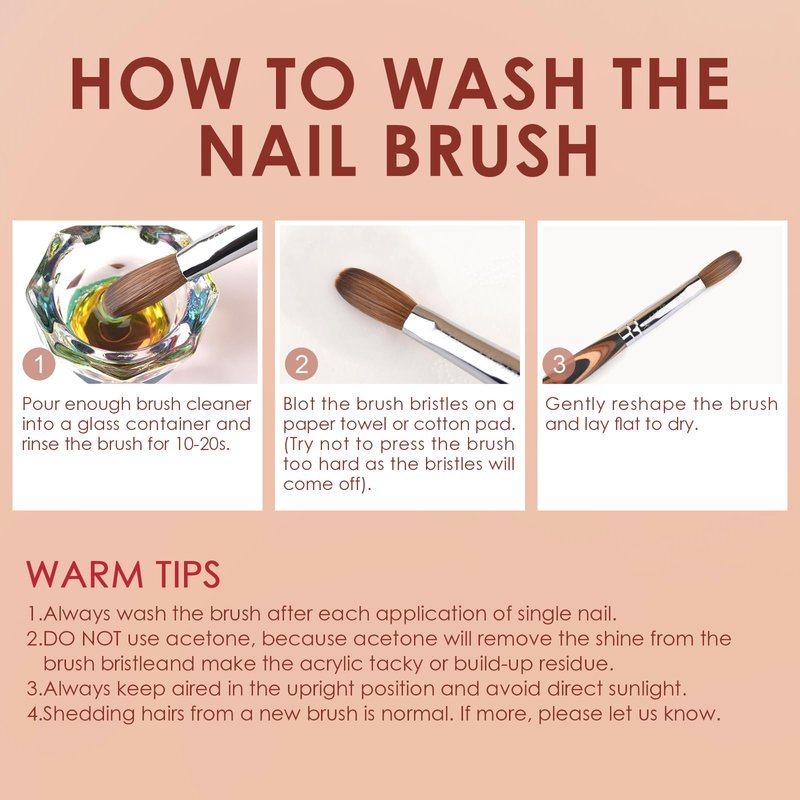 HOW TO WASH THE NAIL BRUSH

1
Pour enough brush cleaner into a glass container and rinse the brush for 10-20s.

2
Blot the brush bristles on a paper towel or cotton pad. (Try not to press the brush too hard as the bristles will come off).

3
Gently reshape the brush and lay flat to dry.

WARM TIPS
1.Always wash the brush after each application of single nail.
2.DO NOT use acetone, because acetone will remove the shine from the brush bristleand make the acrylic tacky or build-up residue.
3.Always keep aired in the upright position and avoid direct sunlight.
4.Shedding hairs from a new brush is normal. If more, please let us know.