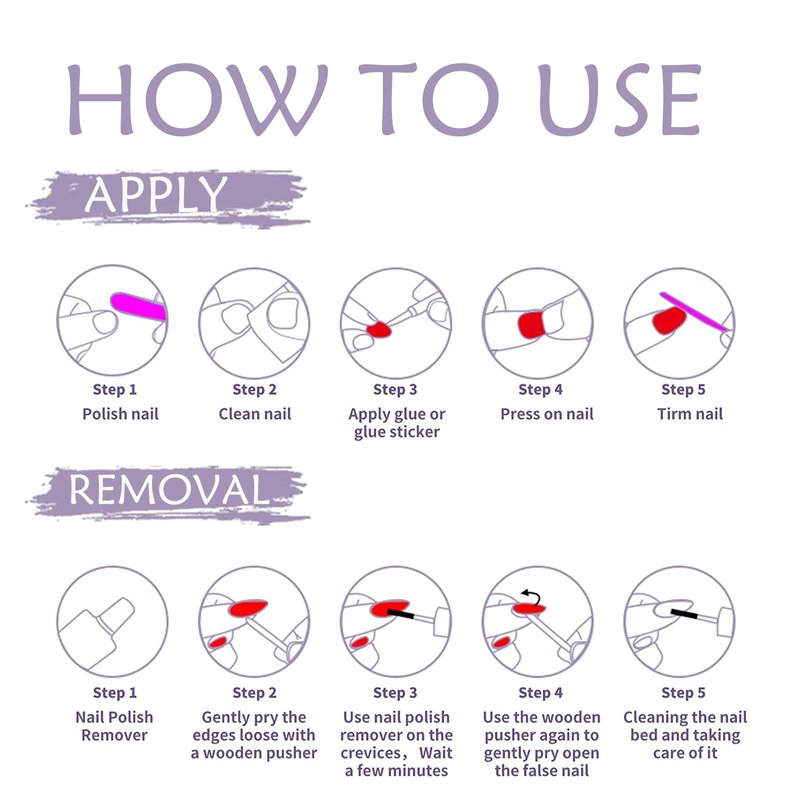 HOW TO USE

APPLY

Step 1
Polish nail

Step 2
Clean nail

Step 3
Apply glue or glue sticker

Step 4
Press on nail

Step 5
Tirm nail

REMOVAL

Step 1
Nail Polish Remover

Step 2
Gently pry the edges loose with a wooden pusher

Step 3
Use nail polish remover on the crevices， Wait a few minutes

Step 4
Use the wooden pusher again to gently pry open the false nail

Step 5
Cleaning the nail bed and taking care of it