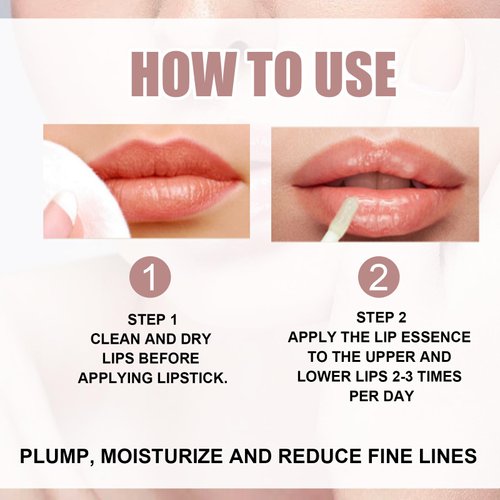 HOW TO USE

1

STEP 1
CLEAN AND DRY LIPS BEFORE APPLYING LIPSTICK.

2

STEP 2
APPLY THE LIP ESSENCE TO THE UPPER AND LOWER LIPS 2-3 TIMES PER DAY

PLUMP, MOISTURIZE AND REDUCE FINE LINES