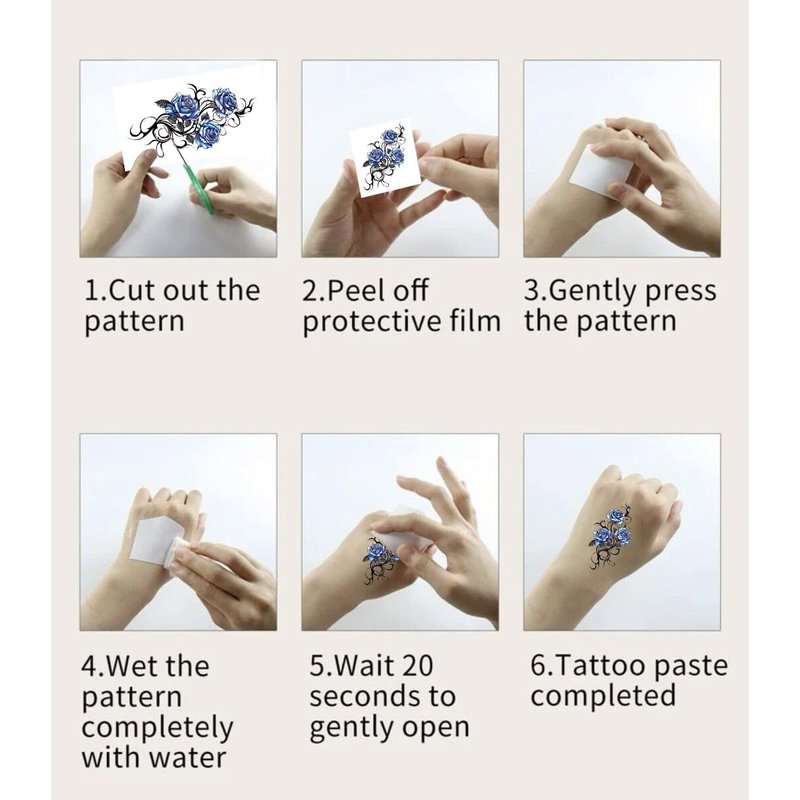 1.Cut out the pattern

2.Peel off protective film

3.Gently press the pattern

4.Wet the pattern completely with water

5.Wait 20 seconds to gently open

6.Tattoo paste completed