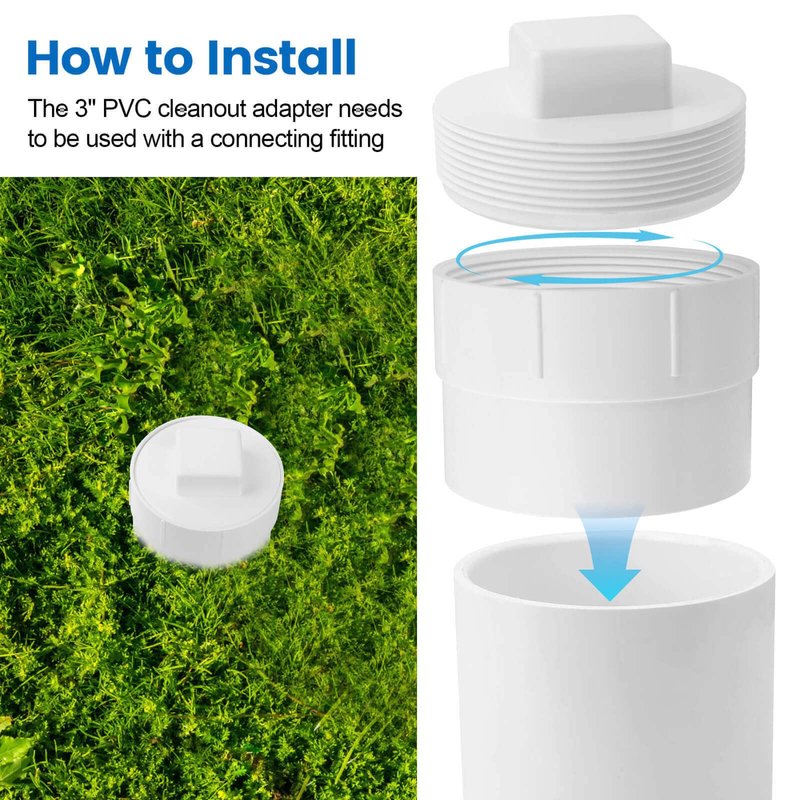 How to Install

The 3" PVC cleanout adapter needs to be used with a connecting fitting