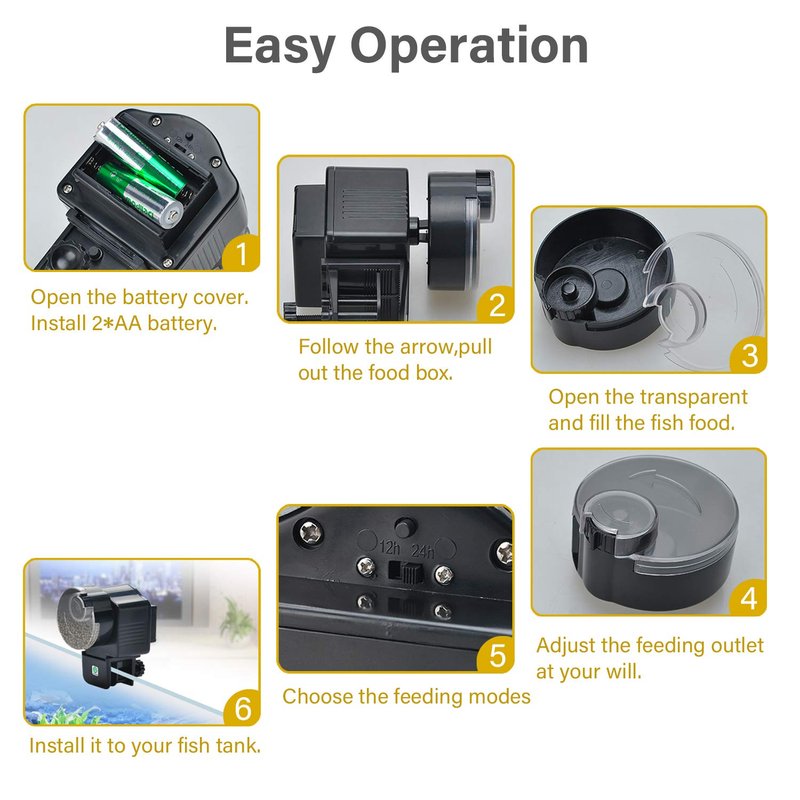 Easy Operation

1

Open the battery cover. Install 2*AA battery.

2

Follow the arrow,pull out the food box.

3

Open the transparent and fill the fish food.

4

Adjust the feeding outlet at your will.

12h 24h

5

Choose the feeding modes

6

Install it to your fish tank.