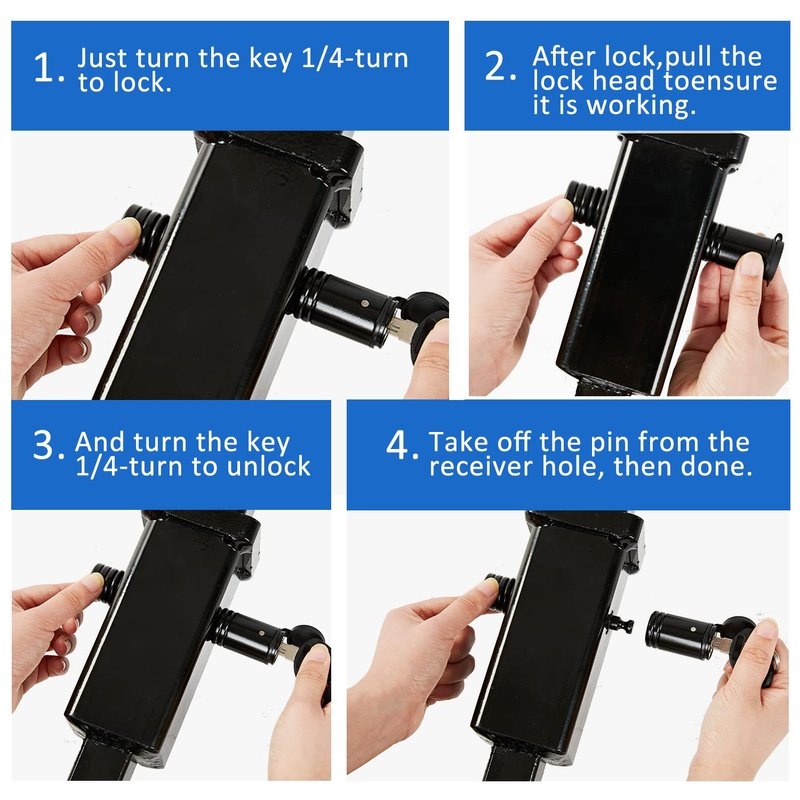 1. Just turn the key 1/4-turn to lock.

2. After lock,pull the lock head toensure it is working.

3. And turn the key 1/4-turn to unlock

4. Take off the pin from the receiver hole, then done.