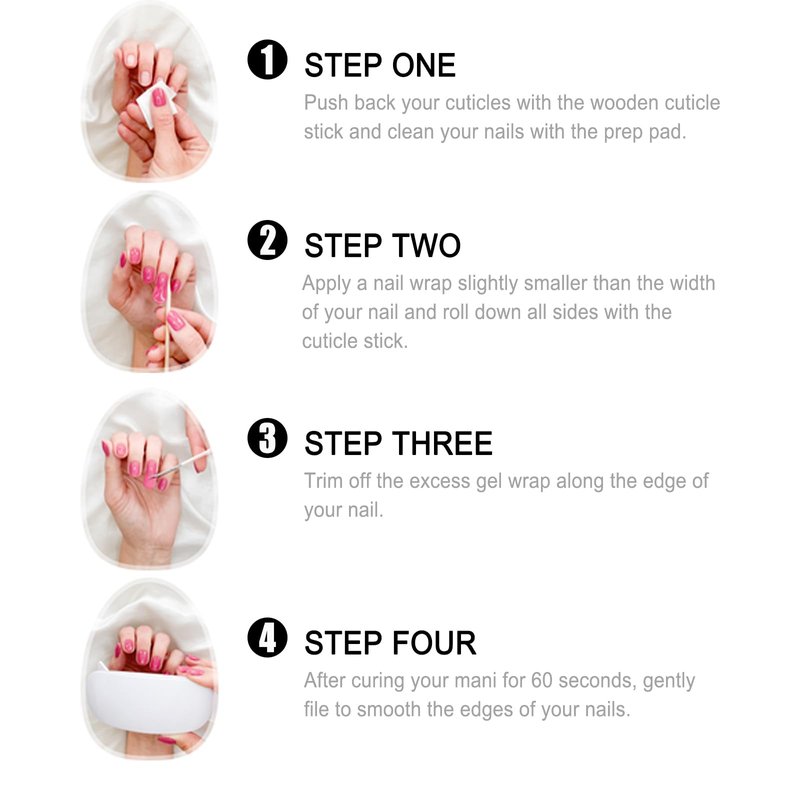 1 STEP ONE
Push back your cuticles with the wooden cuticle stick and clean your nails with the prep pad.

2 STEP TWO
Apply a nail wrap slightly smaller than the width of your nail and roll down all sides with the cuticle stick.

3 STEP THREE
Trim off the excess gel wrap along the edge of your nail.

4 STEP FOUR
After curing your mani for 60 seconds, gently file to smooth the edges of your nails.