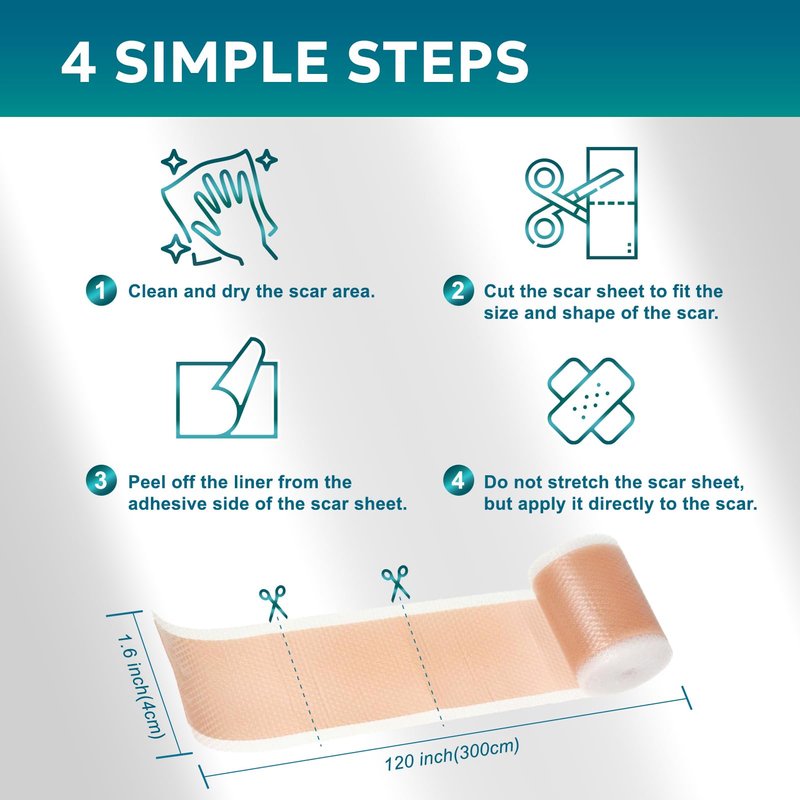 4 SIMPLE STEPS

1 Clean and dry the scar area.

2 Cut the scar sheet to fit the size and shape of the scar.

3 Peel off the liner from the adhesive side of the scar sheet.

4 Do not stretch the scar sheet, but apply it directly to the scar.

1.6 inch(4cm)

120 inch(300cm)