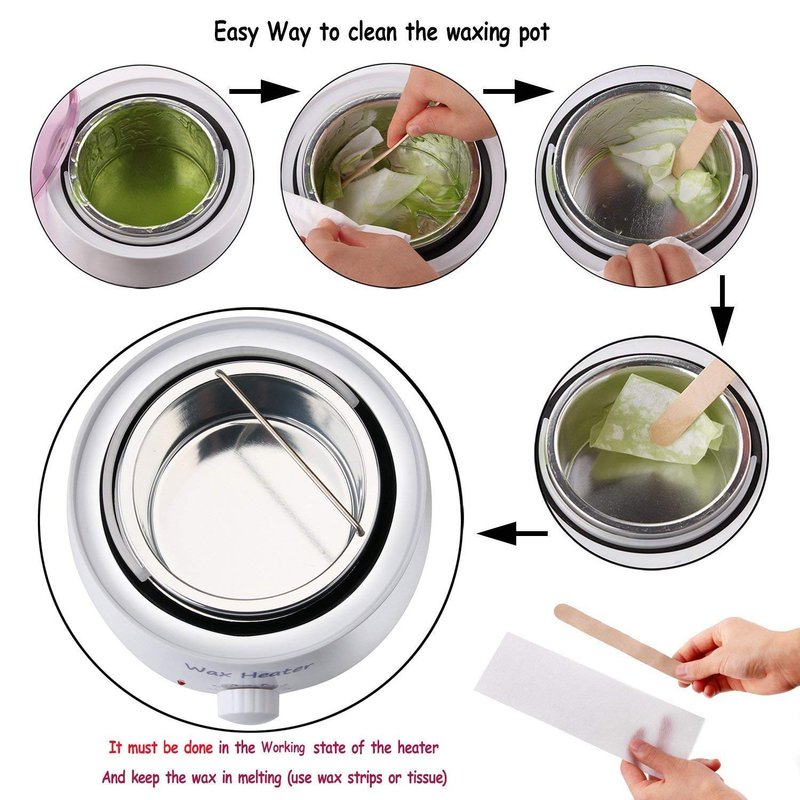 Easy Way to clean the waxing pot

Wax Heater

It must be done in the Working state of the heater
And keep the wax in melting (use wax strips or tissue)