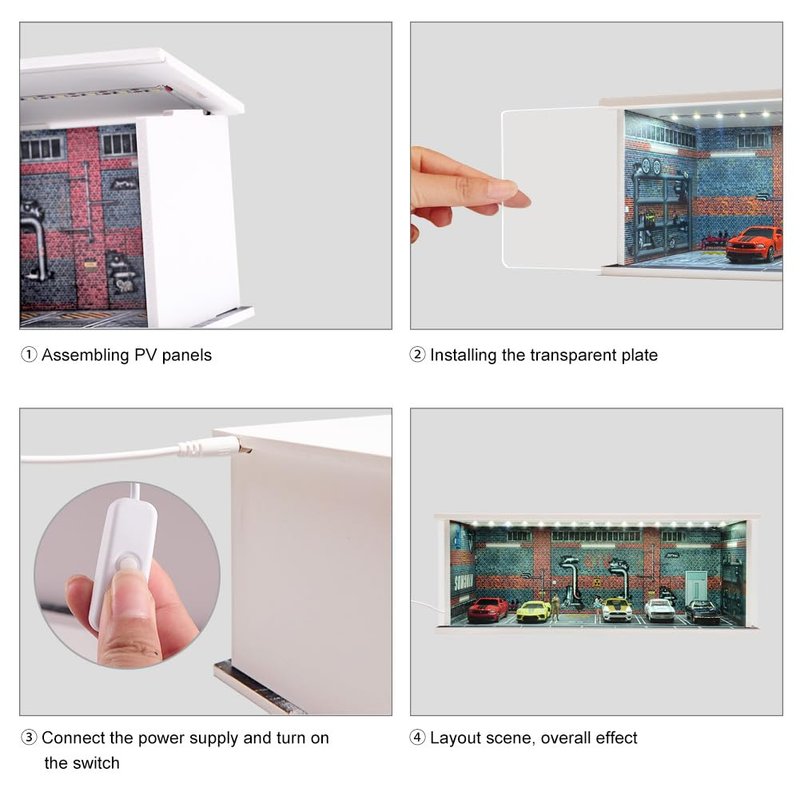 ① Assembling PV panels

② Installing the transparent plate

③ Connect the power supply and turn on the switch

④ Layout scene, overall effect