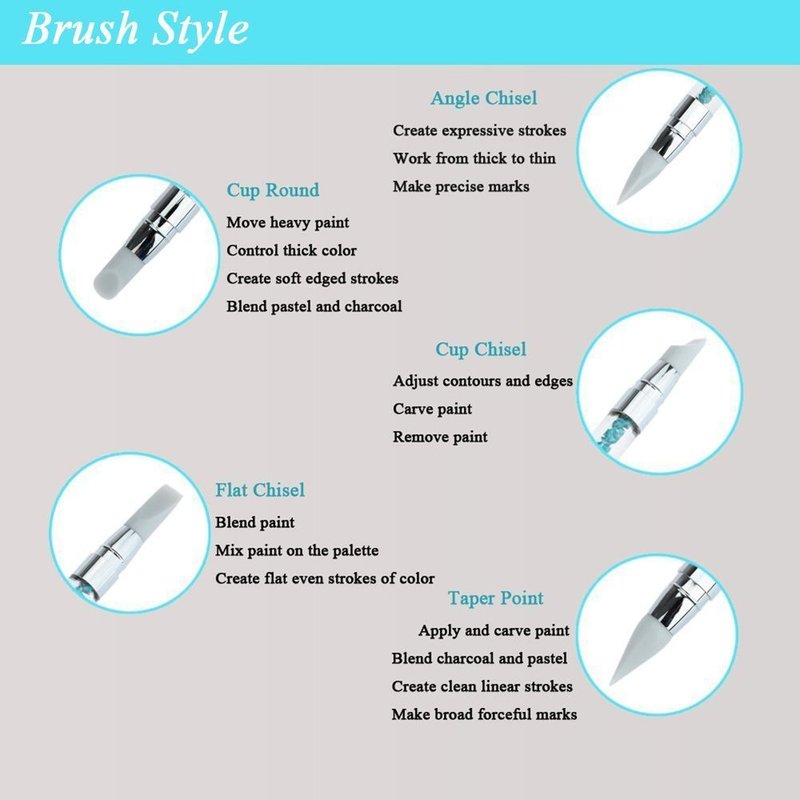 Brush Style

Angle Chisel
Create expressive strokes
Work from thick to thin
Make precise marks

Cup Round
Move heavy paint
Control thick color
Create soft edged strokes
Blend pastel and charcoal

Cup Chisel
Adjust contours and edges
Carve paint
Remove paint

Flat Chisel
Blend paint
Mix paint on the palette
Create flat even strokes of color

Taper Point
Apply and carve paint
Blend charcoal and pastel
Create clean linear strokes
Make broad forceful marks