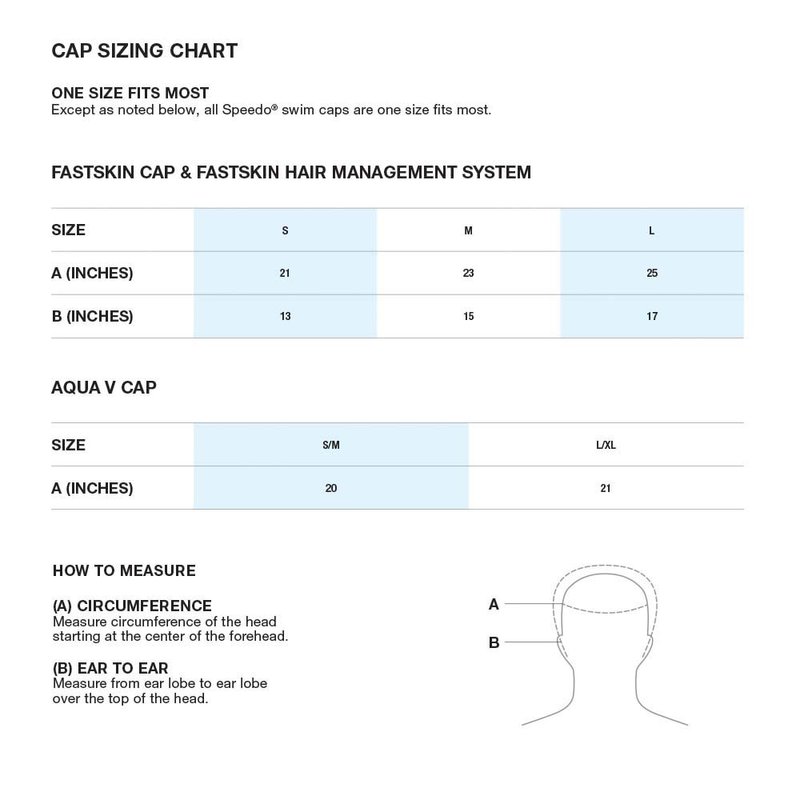 CAP SIZING CHART

ONE SIZE FITS MOST
Except as noted below, all Speedo® swim caps are one size fits most.

FASTSKIN CAP & FASTSKIN HAIR MANAGEMENT SYSTEM

| SIZE | S | M | L |
|---|---|---|---|
| A (INCHES) | 21 | 23 | 25 |
| B (INCHES) | 13 | 15 | 17 |

AQUA V CAP

| SIZE | S/M | L/XL |
|---|---|---|
| A (INCHES) | 20 | 21 |

HOW TO MEASURE

(A) CIRCUMFERENCE
Measure circumference of the head starting at the center of the forehead.

(B) EAR TO EAR
Measure from ear lobe to ear lobe over the top of the head.

A

B