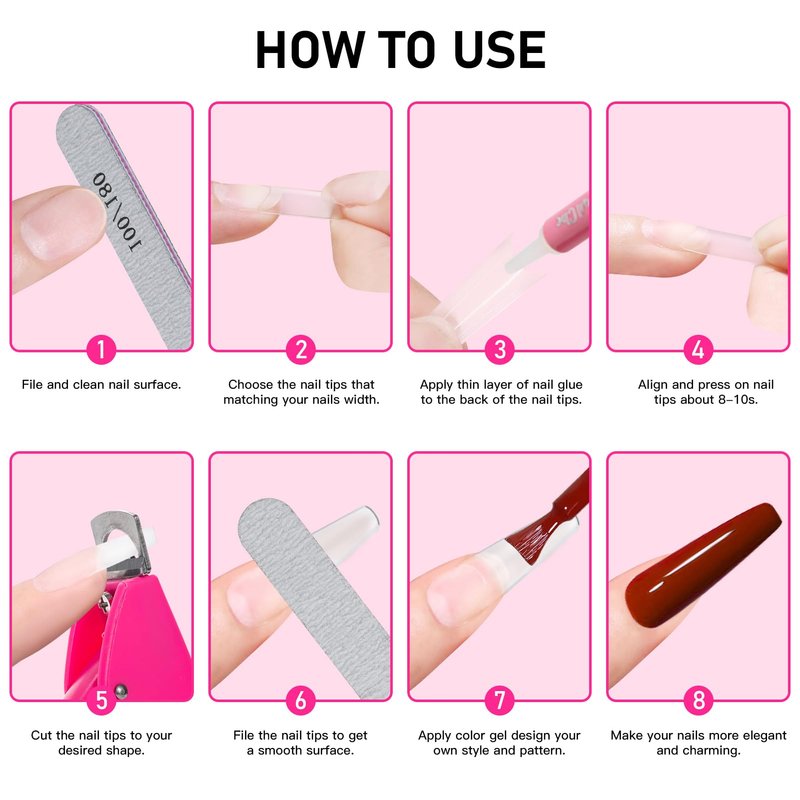 HOW TO USE

100\180

1

File and clean nail surface.

2

Choose the nail tips that matching your nails width.

3

Apply thin layer of nail glue to the back of the nail tips.

4

Align and press on nail tips about 8–10s.

5

Cut the nail tips to your desired shape.

6

File the nail tips to get a smooth surface.

7

Apply color gel design your own style and pattern.

8

Make your nails more elegant and charming.