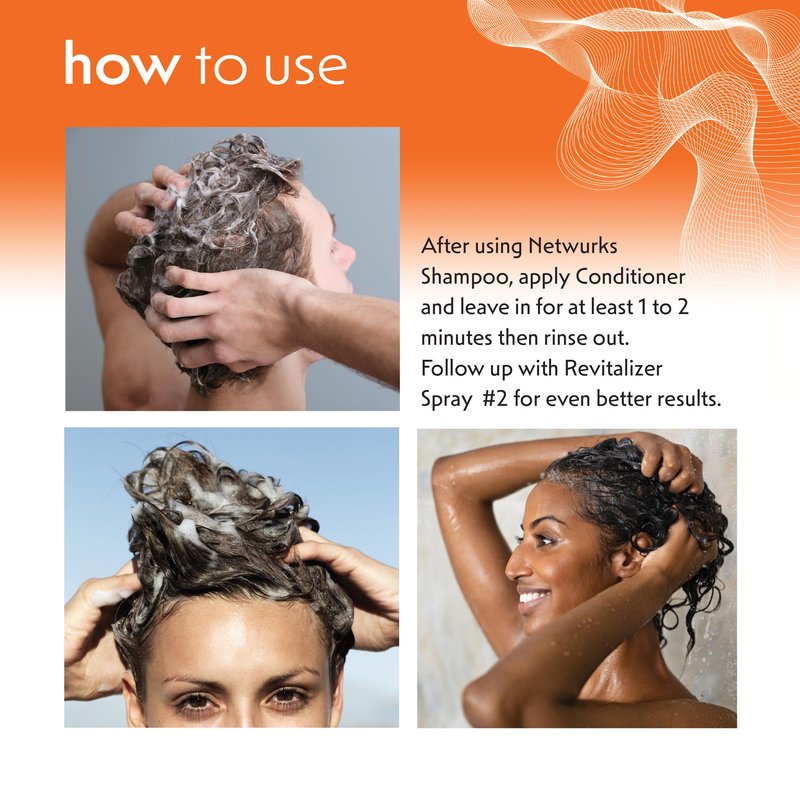 how to use

After using Netwurks Shampoo, apply Conditioner and leave in for at least 1 to 2 minutes then rinse out. Follow up with Revitalizer Spray #2 for even better results.