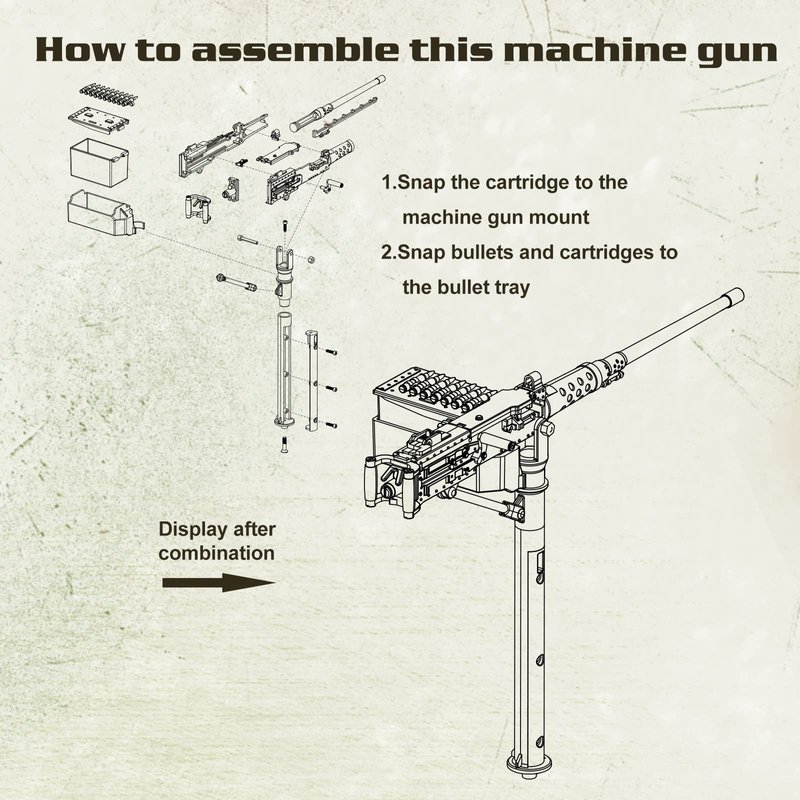 How to assemble this machine gun

1.Snap the cartridge to the machine gun mount

2.Snap bullets and cartridges to the bullet tray

Display after combination