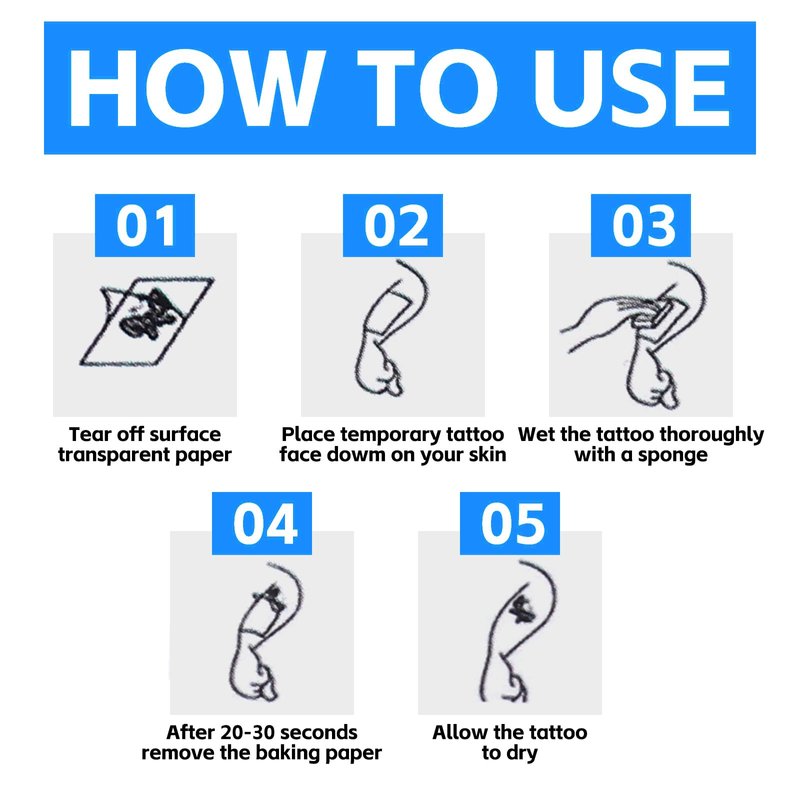 HOW TO USE

01

Tear off surface transparent paper

02

Place temporary tattoo face dowm on your skin

03

Wet the tattoo thoroughly with a sponge

04

After 20-30 seconds remove the baking paper

05

Allow the tattoo to dry