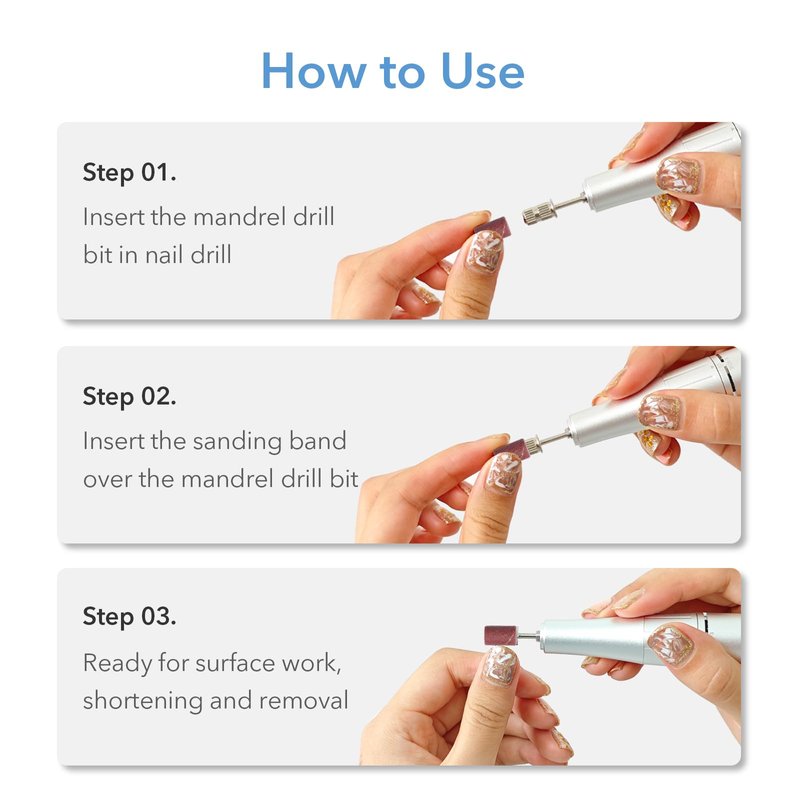 How to Use

Step 01.
Insert the mandrel drill bit in nail drill

Step 02.
Insert the sanding band over the mandrel drill bit

Step 03.
Ready for surface work, shortening and removal