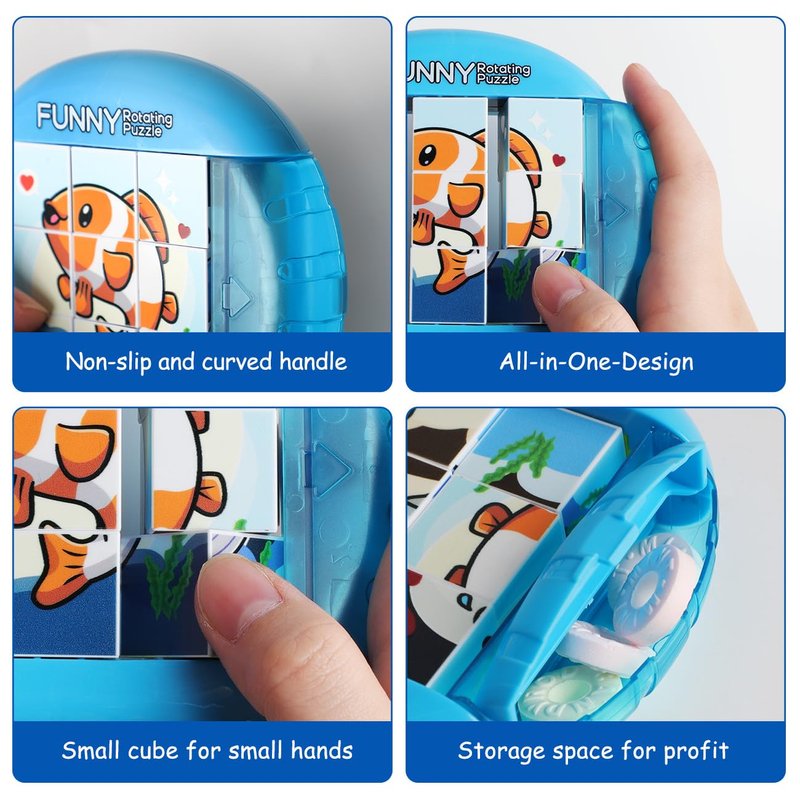 FUNNY Rotating Puzzle

Non-slip and curved handle

UNNY Rotating Puzzle

All-in-One-Design

Small cube for small hands

Storage space for profit