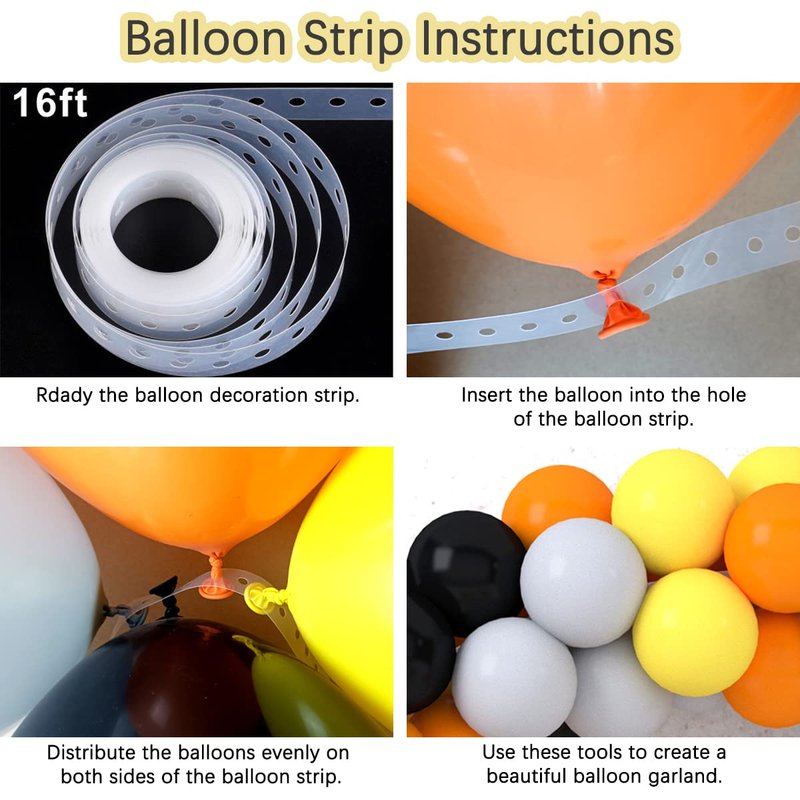 Balloon Strip Instructions

16ft

Rdady the balloon decoration strip.

Insert the balloon into the hole of the balloon strip.

Distribute the balloons evenly on both sides of the balloon strip.

Use these tools to create a beautiful balloon garland.