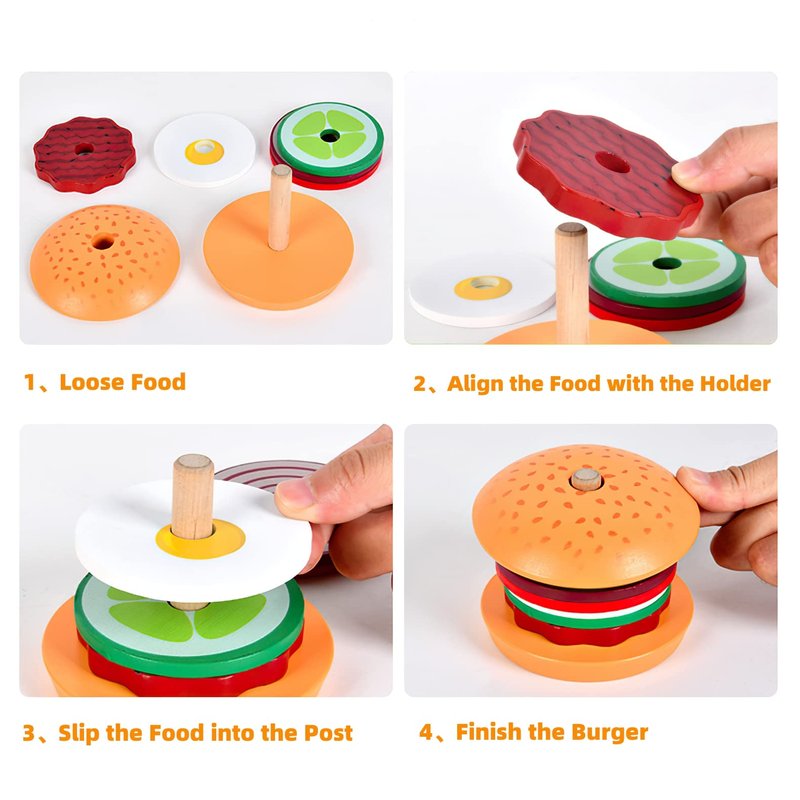 1、Loose Food

2、Align the Food with the Holder

3、Slip the Food into the Post

4、Finish the Burger