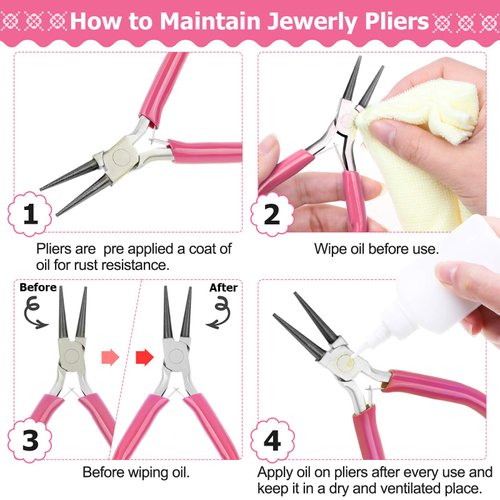 How to Maintain Jewerly Pliers

1

Pliers are  pre applied a coat of oil for rust resistance.

2

Wipe oil before use.

Before

After

3

Before wiping oil.

4

Apply oil on pliers after every use and keep it in a dry and ventilated place.