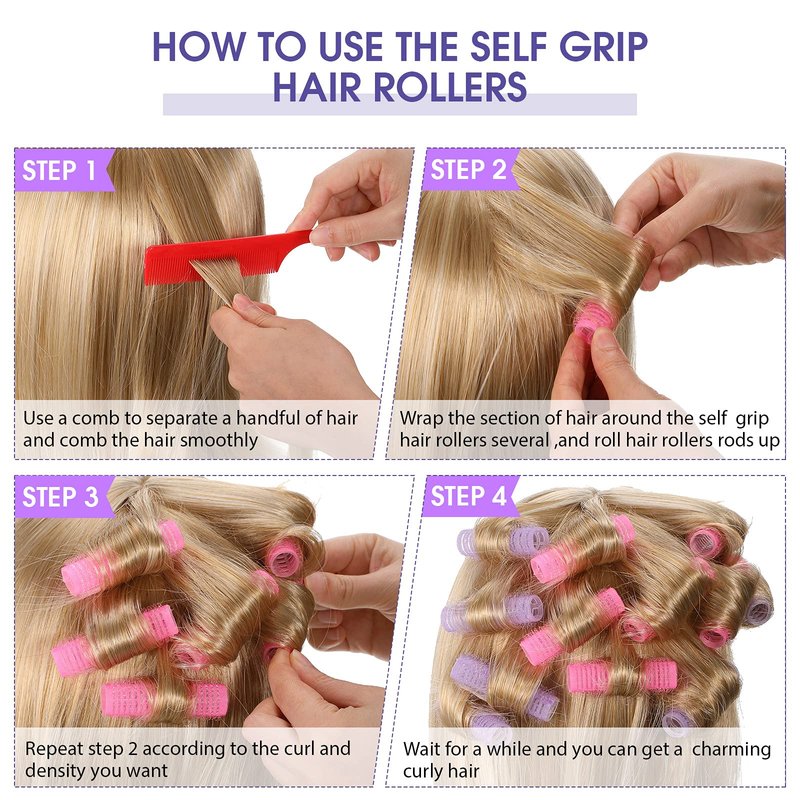 HOW TO USE THE SELF GRIP HAIR ROLLERS

STEP 1
Use a comb to separate a handful of hair and comb the hair smoothly

STEP 2
Wrap the section of hair around the self grip hair rollers several ,and roll hair rollers rods up

STEP 3
Repeat step 2 according to the curl and density you want

STEP 4
Wait for a while and you can get a charming curly hair