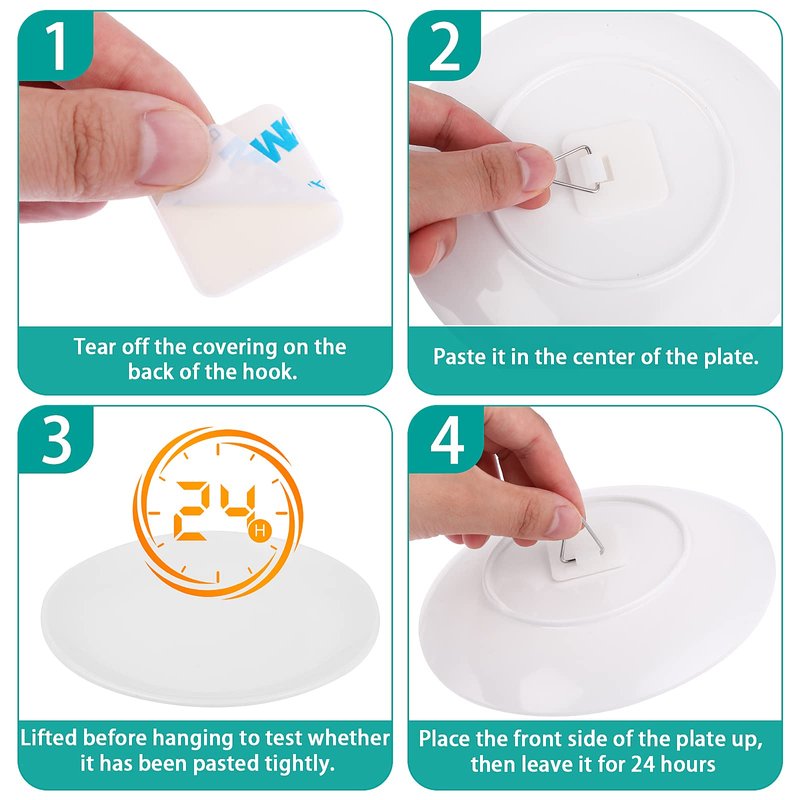 1

Tear off the covering on the back of the hook.

2

Paste it in the center of the plate.

3

24 H

Lifted before hanging to test whether it has been pasted tightly.

4

Place the front side of the plate up, then leave it for 24 hours