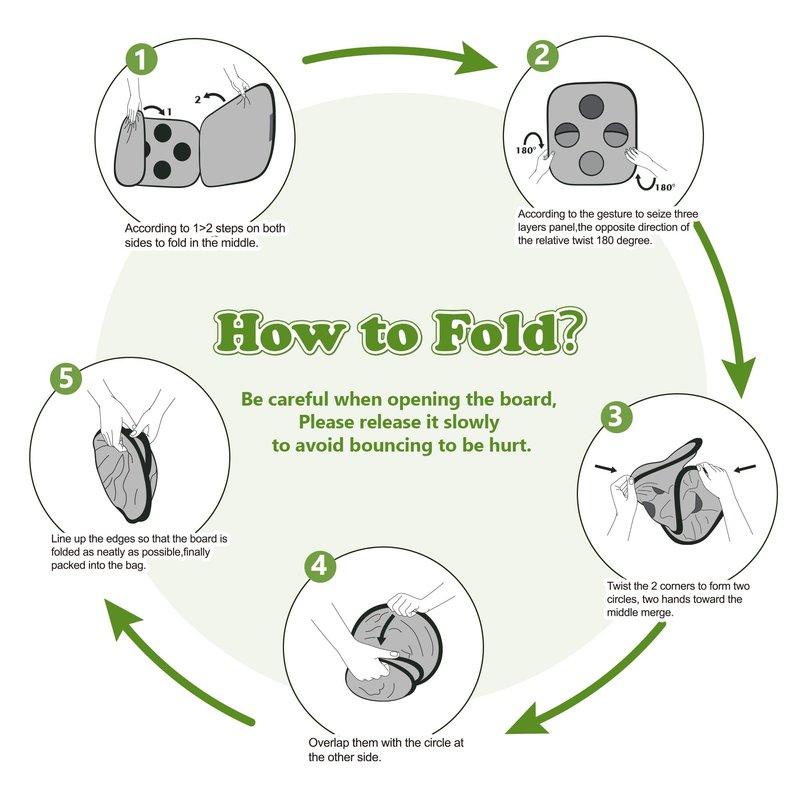 1

1

2

According to 1>2 steps on both sides to fold in the middle.

2

180°

180°

According to the gesture to seize three layers panel,the opposite direction of the relative twist 180 degree.

How to Fold?

Be careful when opening the board, Please release it slowly to avoid bouncing to be hurt.

3

Twist the 2 corners to form two circles, two hands toward the middle merge.

4

Overlap them with the circle at the other side.

5

Line up the edges so that the board is folded as neatly as possible,finally packed into the bag.