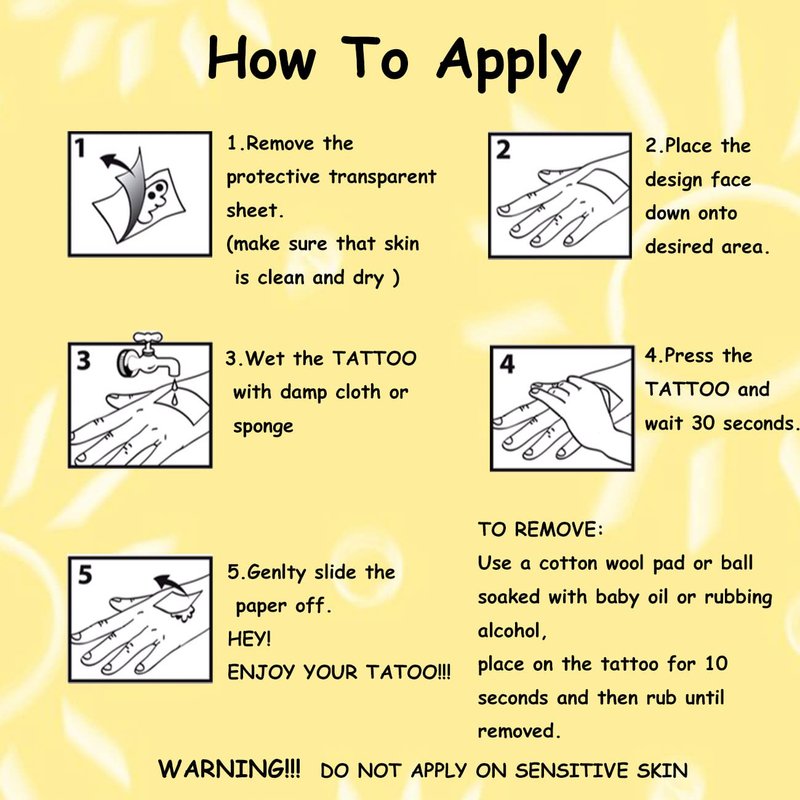 How To Apply

1

1.Remove the protective transparent sheet.
(make sure that skin is clean and dry )

2

2.Place the design face down onto desired area.

3

3.Wet the TATTOO with damp cloth or sponge

4

4.Press the TATTOO and wait 30 seconds.

5

5.Genlty slide the paper off.
HEY!
ENJOY YOUR TATOO!!!

TO REMOVE:
Use a cotton wool pad or ball soaked with baby oil or rubbing alcohol,
place on the tattoo for 10 seconds and then rub until removed.

WARNING!!! DO NOT APPLY ON SENSITIVE SKIN