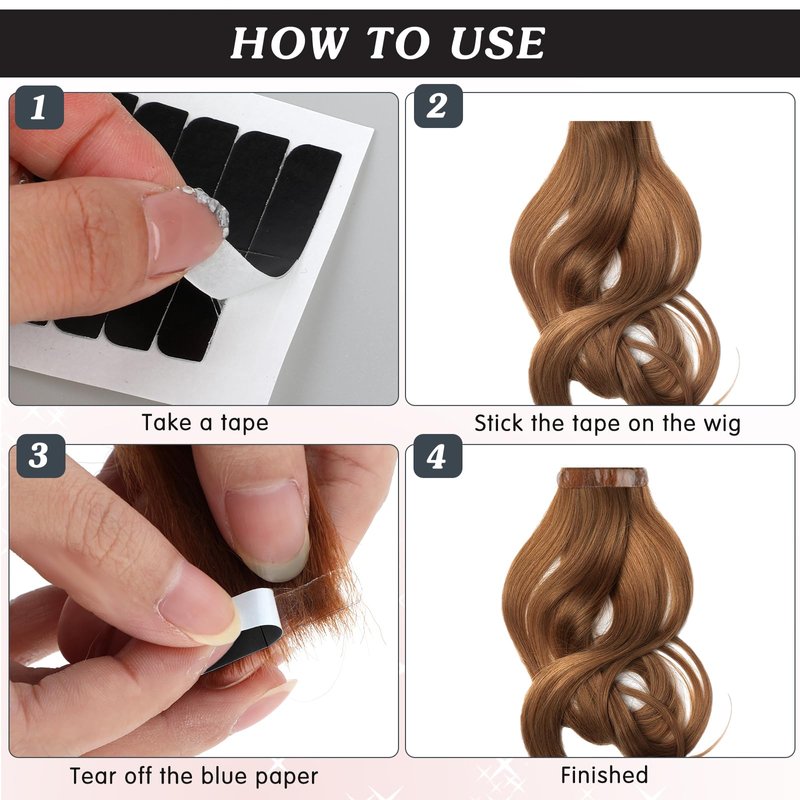 HOW TO USE

1

Take a tape

2

Stick the tape on the wig

3

Tear off the blue paper

4

Finished