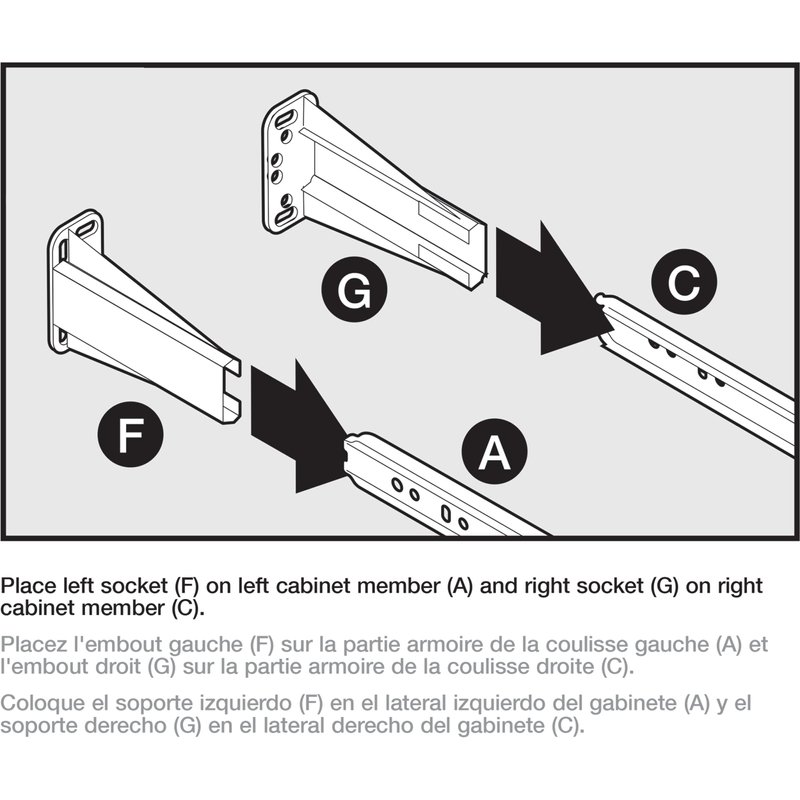 G

C

F

A

Place left socket (F) on left cabinet member (A) and right socket (G) on right cabinet member (C).

Placez l'embout gauche (F) sur la partie armoire de la coulisse gauche (A) et l'embout droit (G) sur la partie armoire de la coulisse droite (C).

Coloque el soporte izquierdo (F) en el lateral izquierdo del gabinete (A) y el soporte derecho (G) en el lateral derecho del gabinete (C).