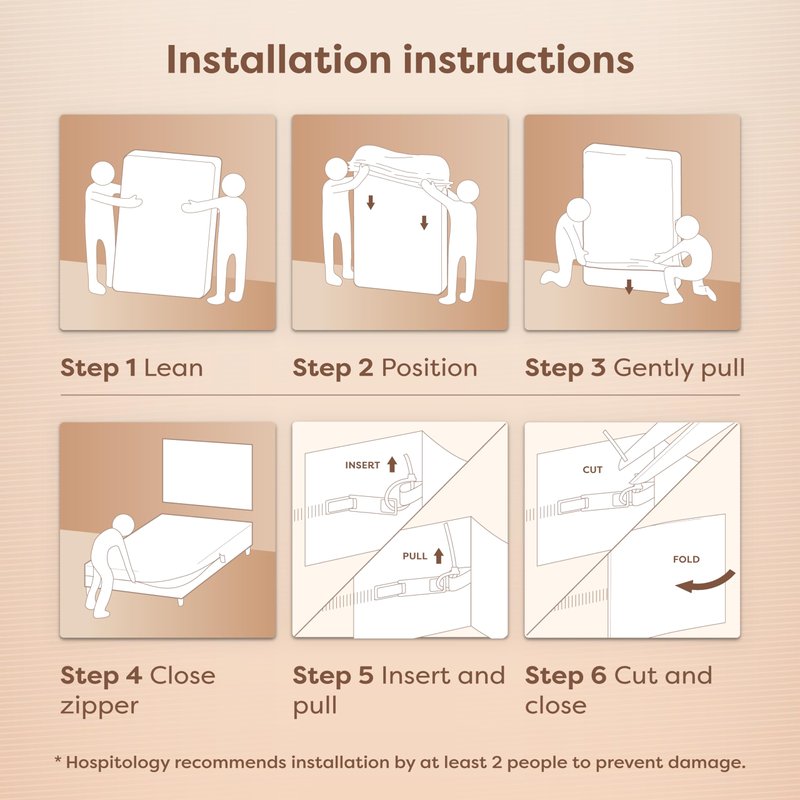 Installation instructions

Step 1 Lean

Step 2 Position

Step 3 Gently pull

INSERT

PULL

CUT

FOLD

Step 4 Close zipper

Step 5 Insert and pull

Step 6 Cut and close

* Hospitology recommends installation by at least 2 people to prevent damage.